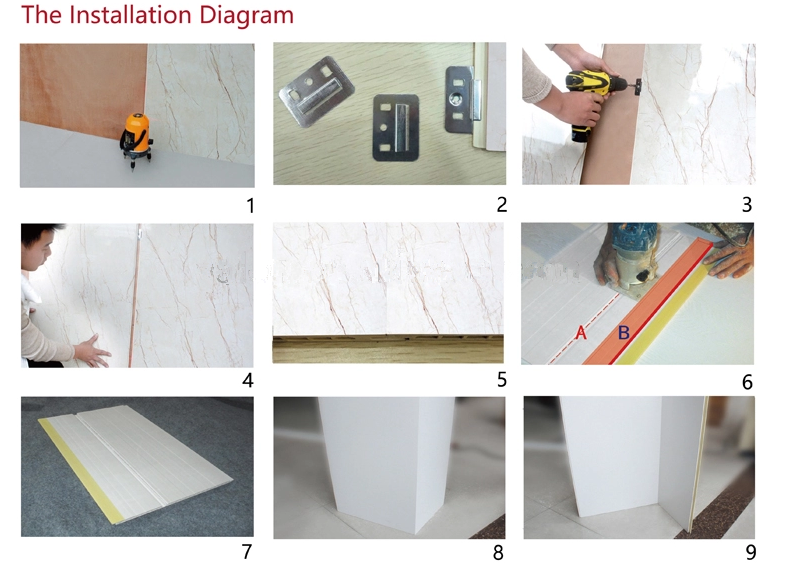 The Installation Diagram

1

2

3

4

5

A B

6

7

8

9