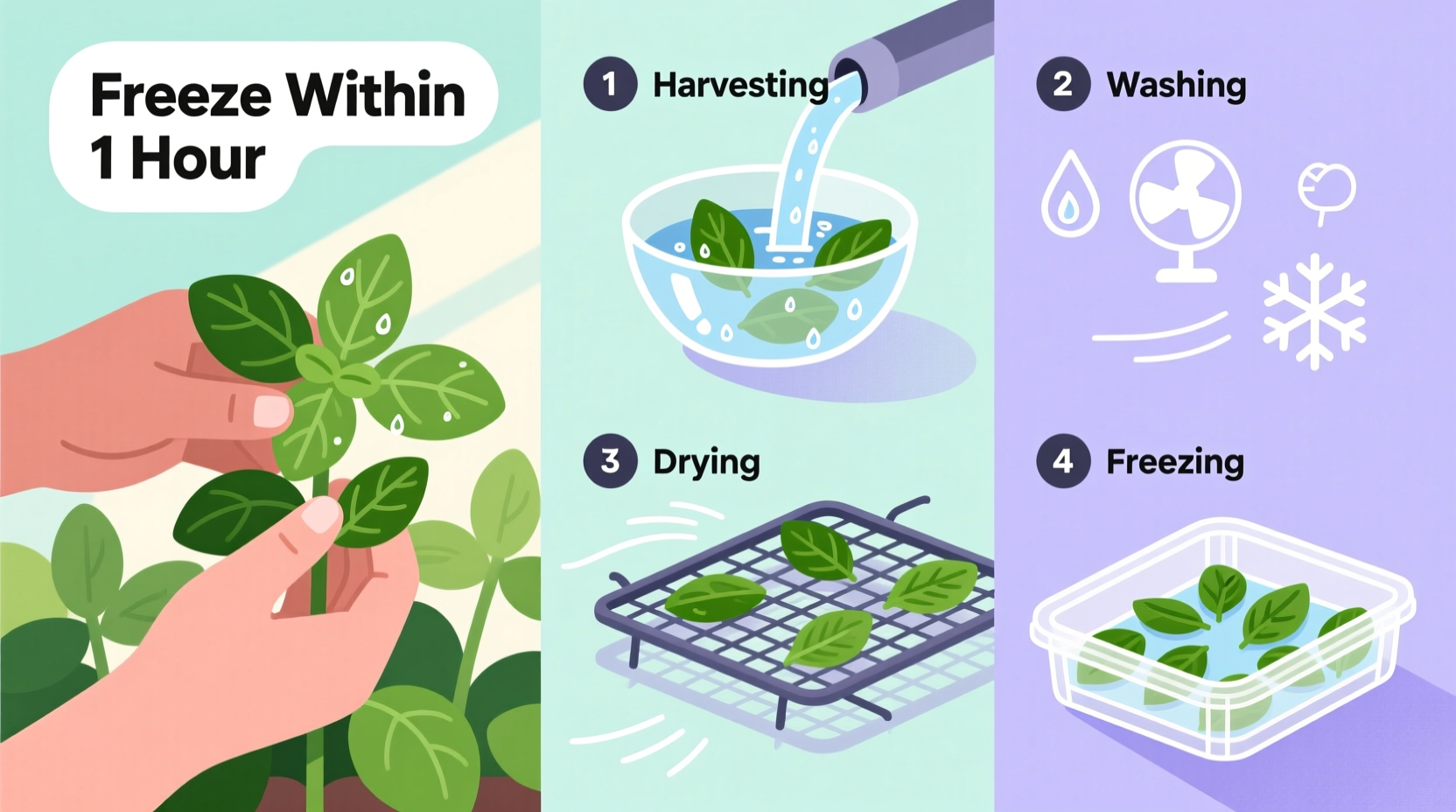 Freeze Within 1 Hour

1 Harvesting

2 Washing

3 Drying

4 Freezing