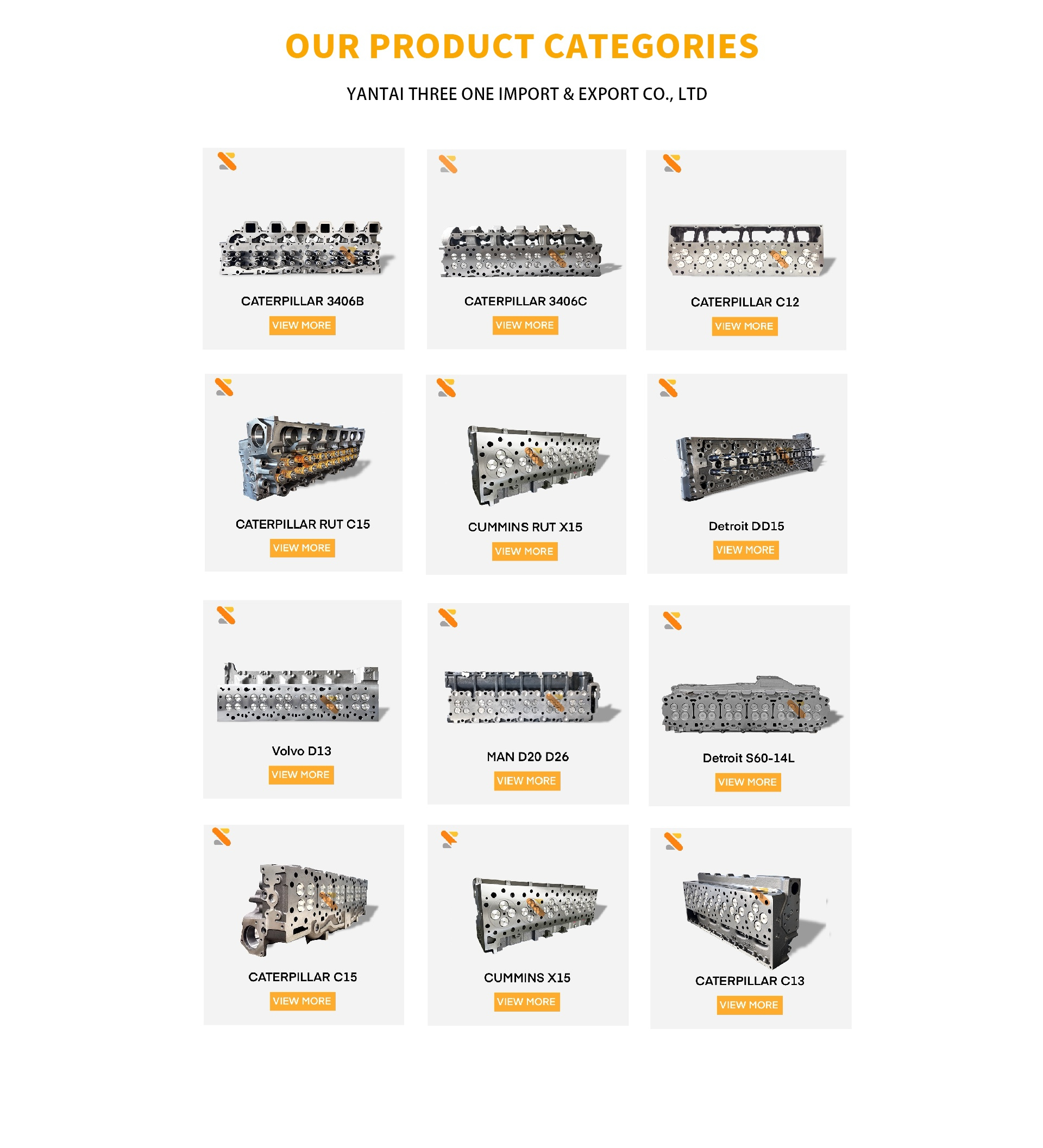 OUR PRODUCT CATEGORIES

YANTAI THREE ONE IMPORT & EXPORT CO., LTD

CATERPILLAR 3406B
VIEW MORE

CATERPILLAR 3406C
VIEW MORE

CATERPILLAR C12
VIEW MORE

CATERPILLAR RUT C15
VIEW MORE

CUMMINS RUT X15
VIEW MORE

Detroit DD15
VIEW MORE

Volvo D13
VIEW MORE

MAN D20 D26
VIEW MORE

Detroit S60-14L
VIEW MORE

CATERPILLAR C15
VIEW MORE

CUMMINS X15
VIEW MORE

CATERPILLAR C13
VIEW MORE