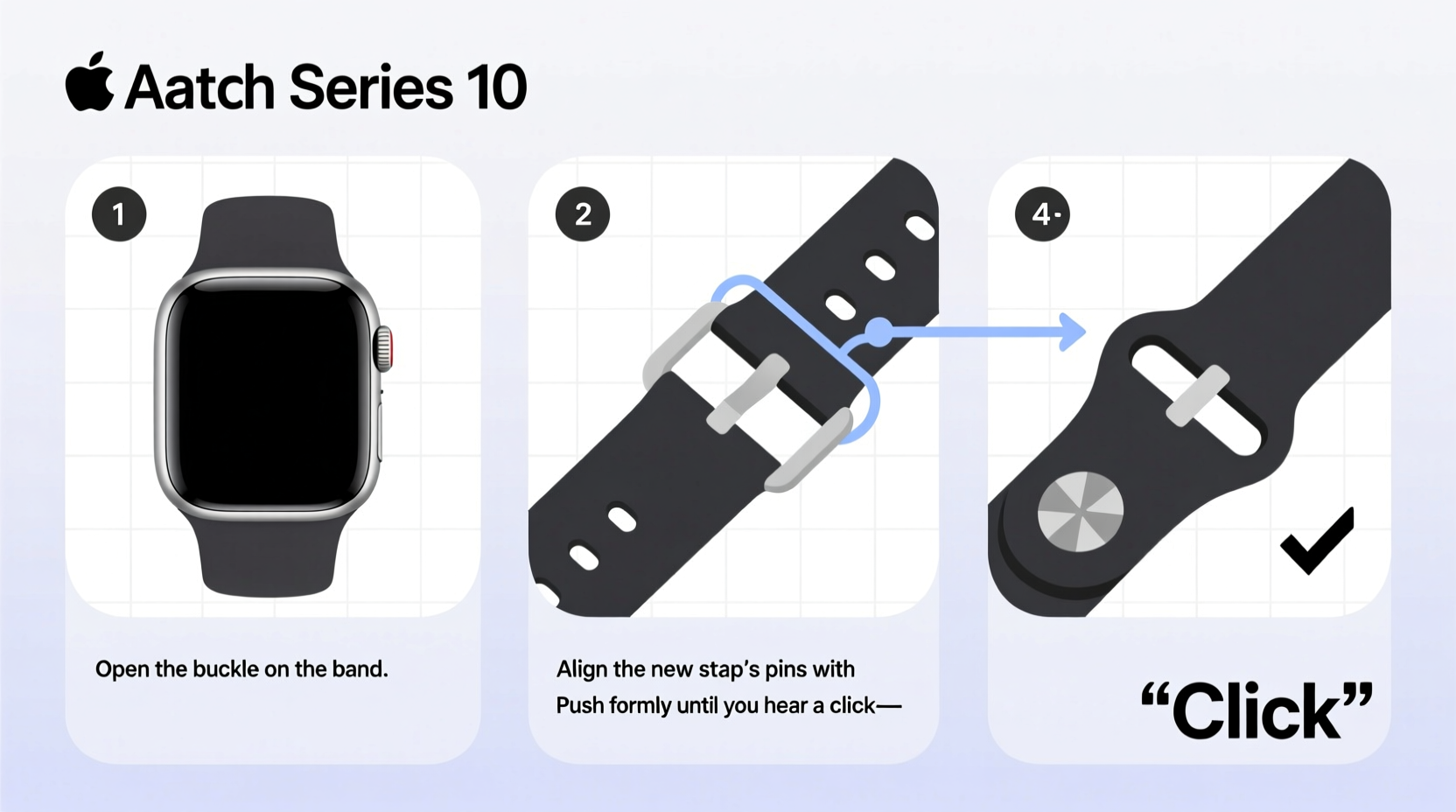 Aatch Series 10

1

Open the buckle on the band.

2

Align the new stap's pins with
Push formly until you hear a click—

4-

"Click"