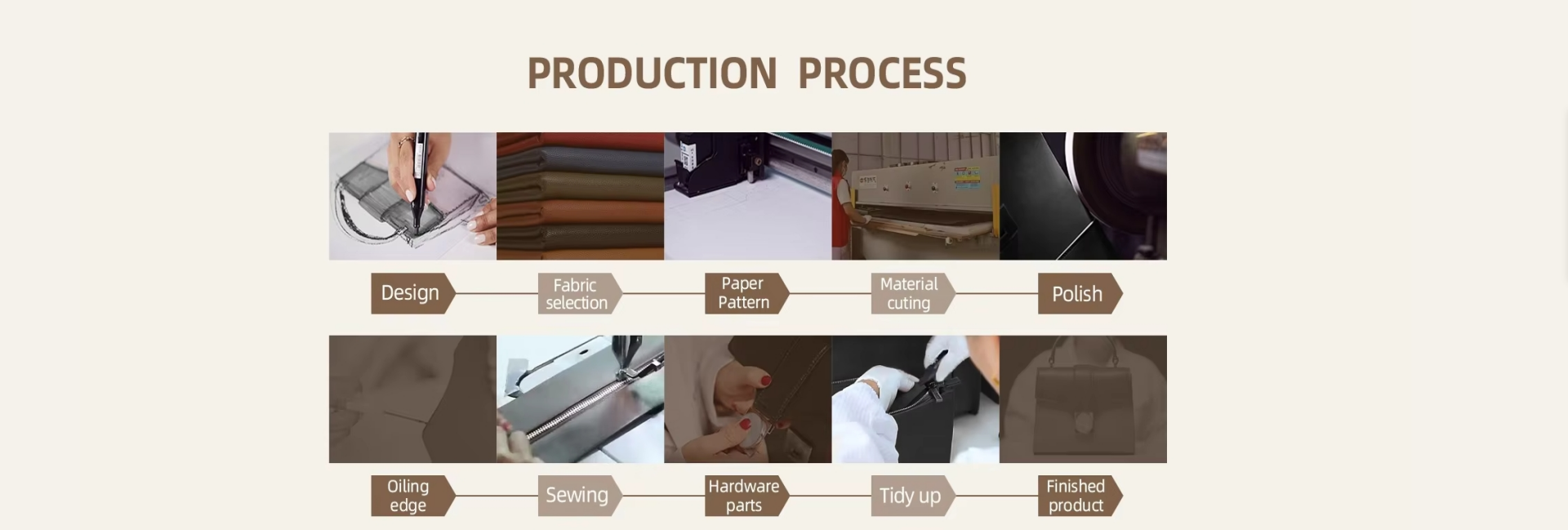 PRODUCTION PROCESS

Design

Fabric selection

Paper Pattern

Material cuting

Polish

Oiling edge

Sewing

Hardware parts

Tidy up

Finished product