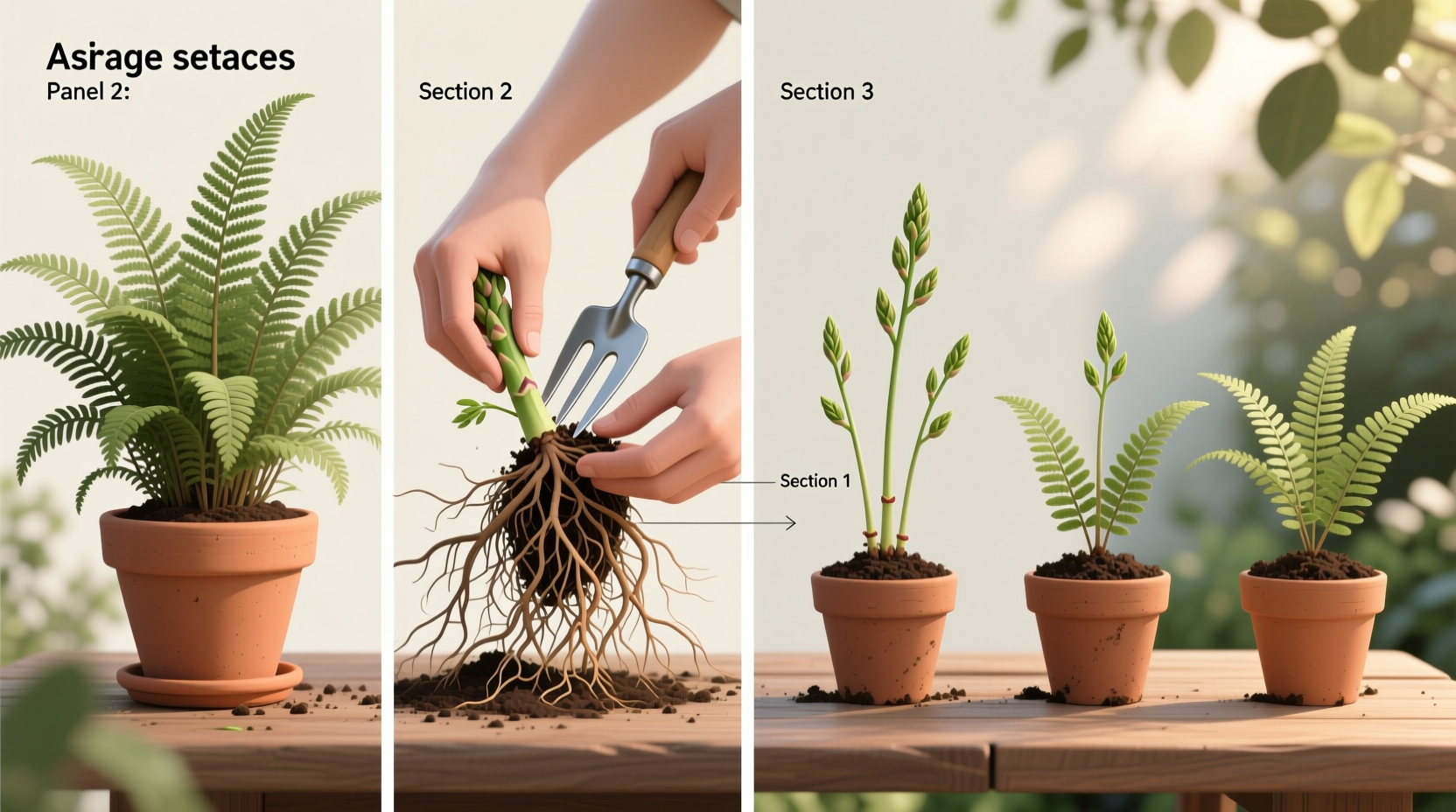 Asirage setaces
Panel 2:

Section 2

Section 3

Section 1