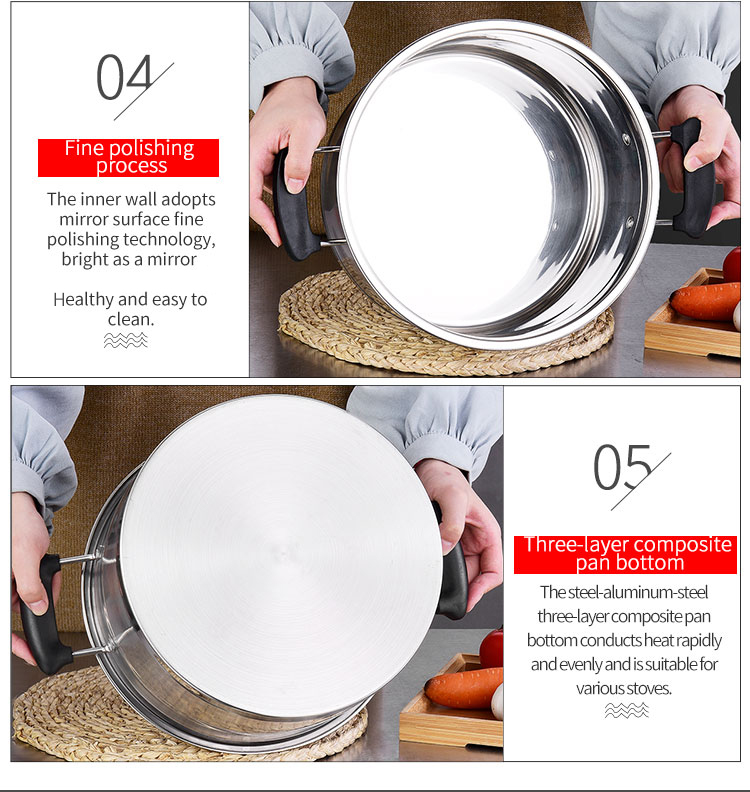 04

Fine polishing process

The inner wall adopts mirror surface fine polishing technology, bright as a mirror

Healthy and easy to clean.

05

Three-layer composite pan bottom

The steel-aluminum-steel three-layer composite pan bottom conducts heat rapidly and evenly and is suitable for various stoves.