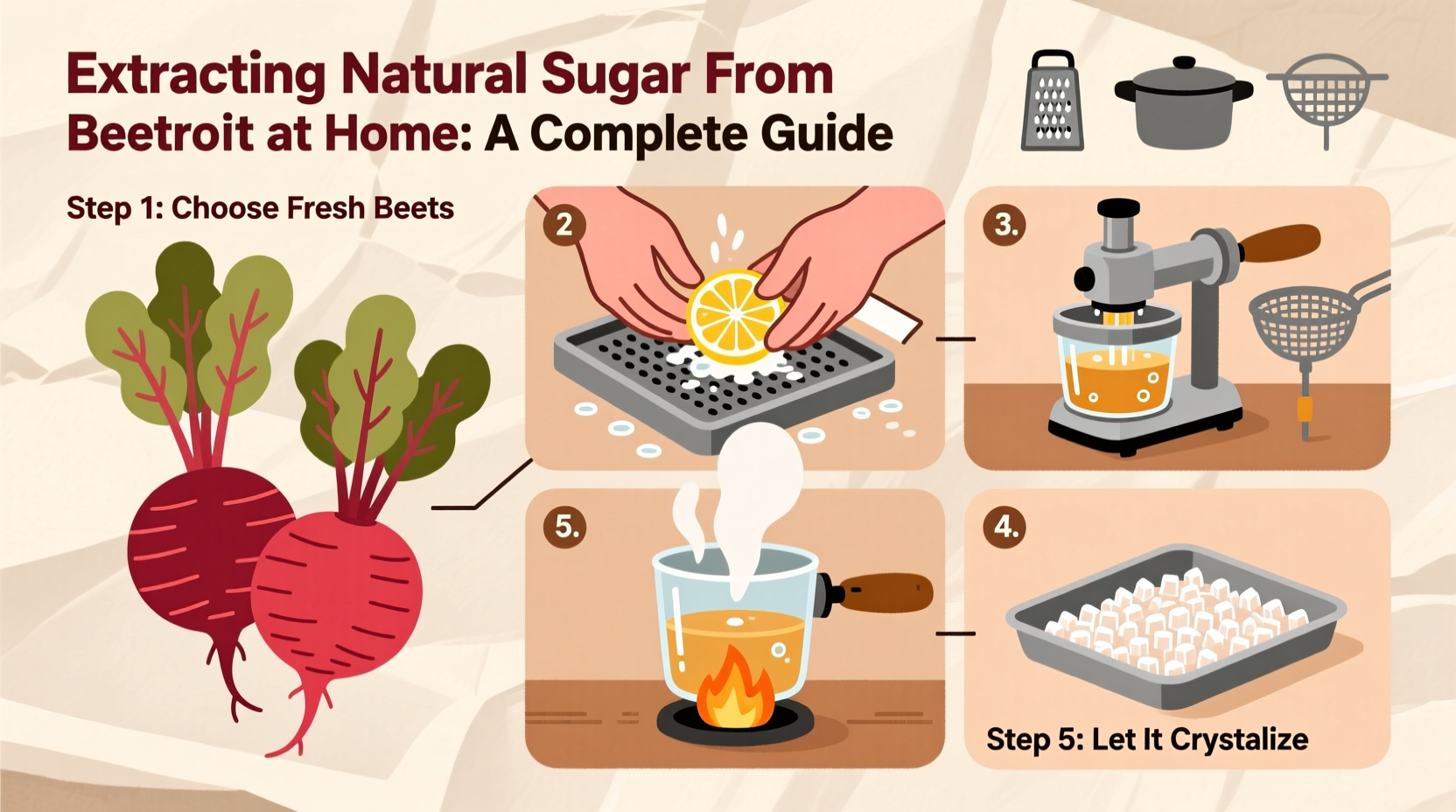 Extracting Natural Sugar From Beetroit at Home: A Complete Guide

Step 1: Choose Fresh Beets

2

3.

5.

4.

Step 5: Let It Crystalize