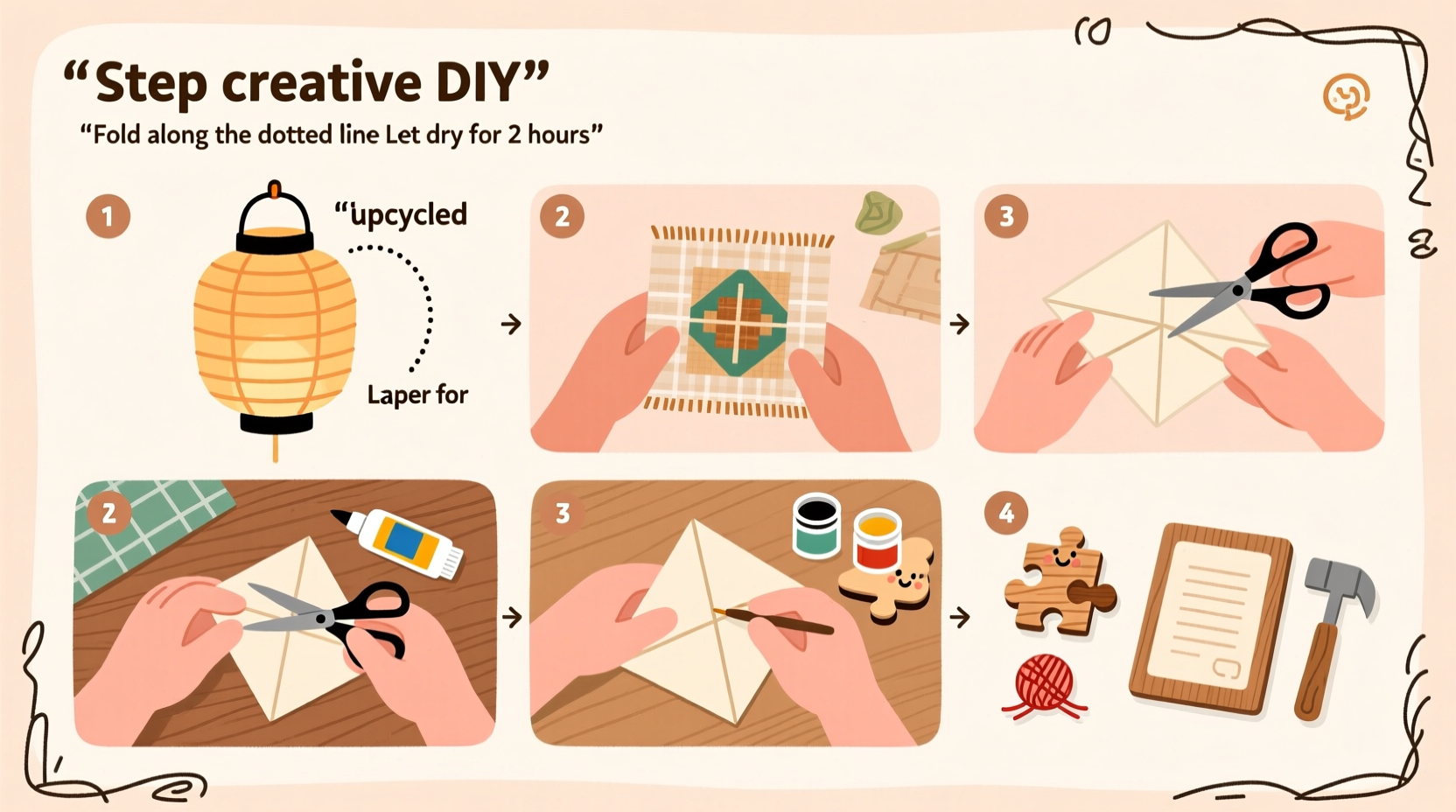 “Step creative DIY”

“Fold along the dotted line Let dry for 2 hours”

1

“upcycled

Laper for

2

3

2

3

4