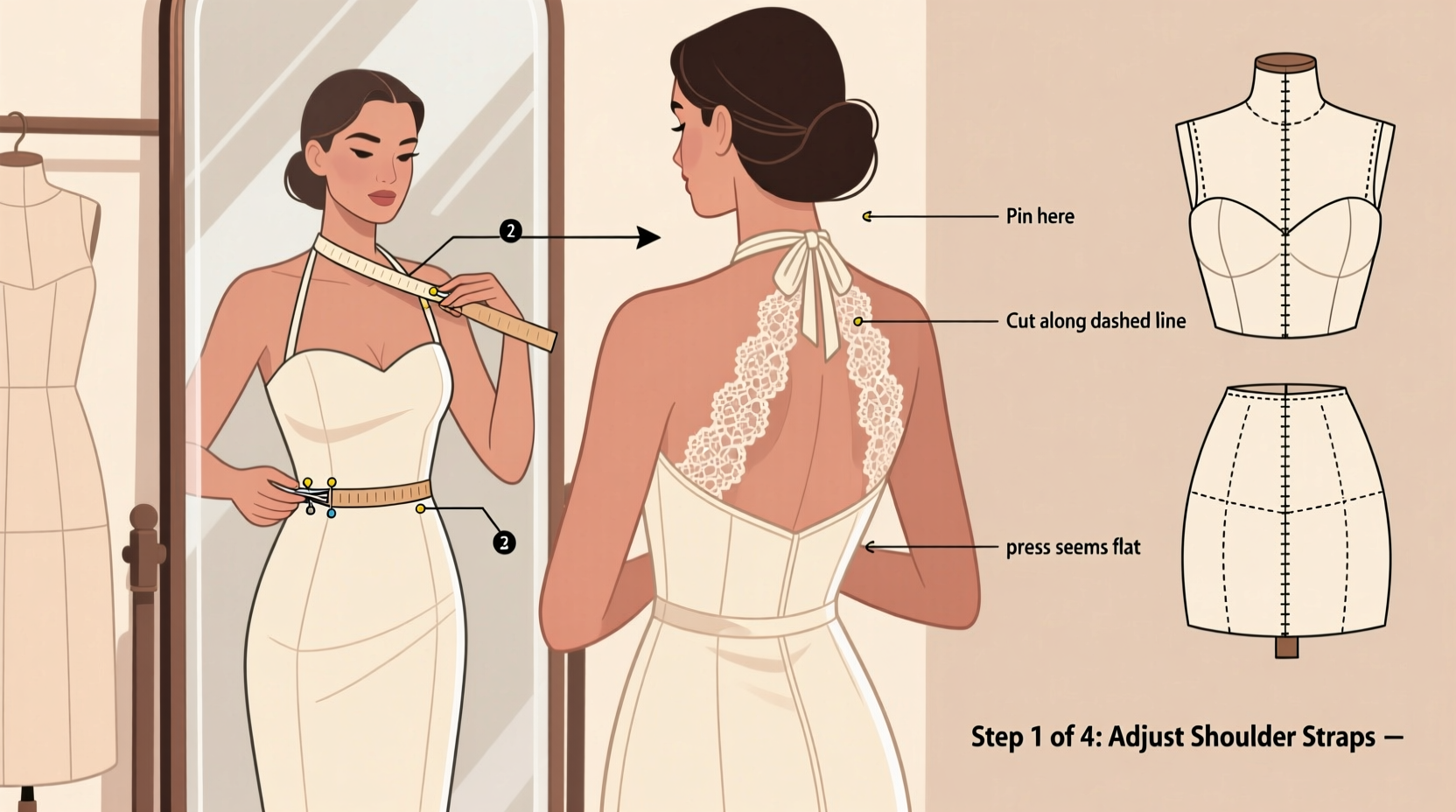 2

2

Pin here

Cut along dashed line

press seems flat

Step 1 of 4: Adjust Shoulder Straps —