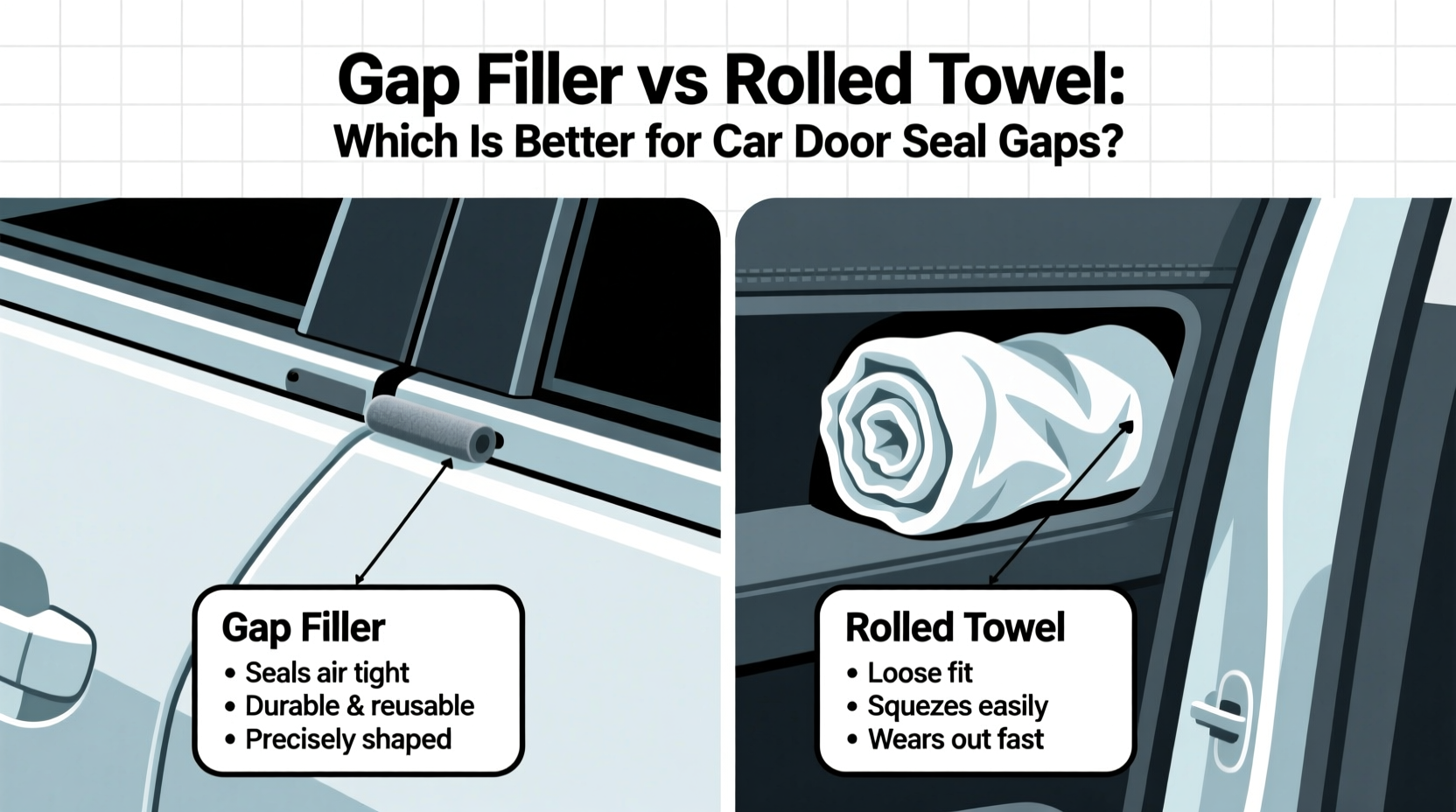 Gap Filler vs Rolled Towel:
Which Is Better for Car Door Seal Gaps?

Gap Filler
• Seals air tight
• Durable & reusable
• Precisely shaped

Rolled Towel
• Loose fit
• Squezes easily
• Wears out fast