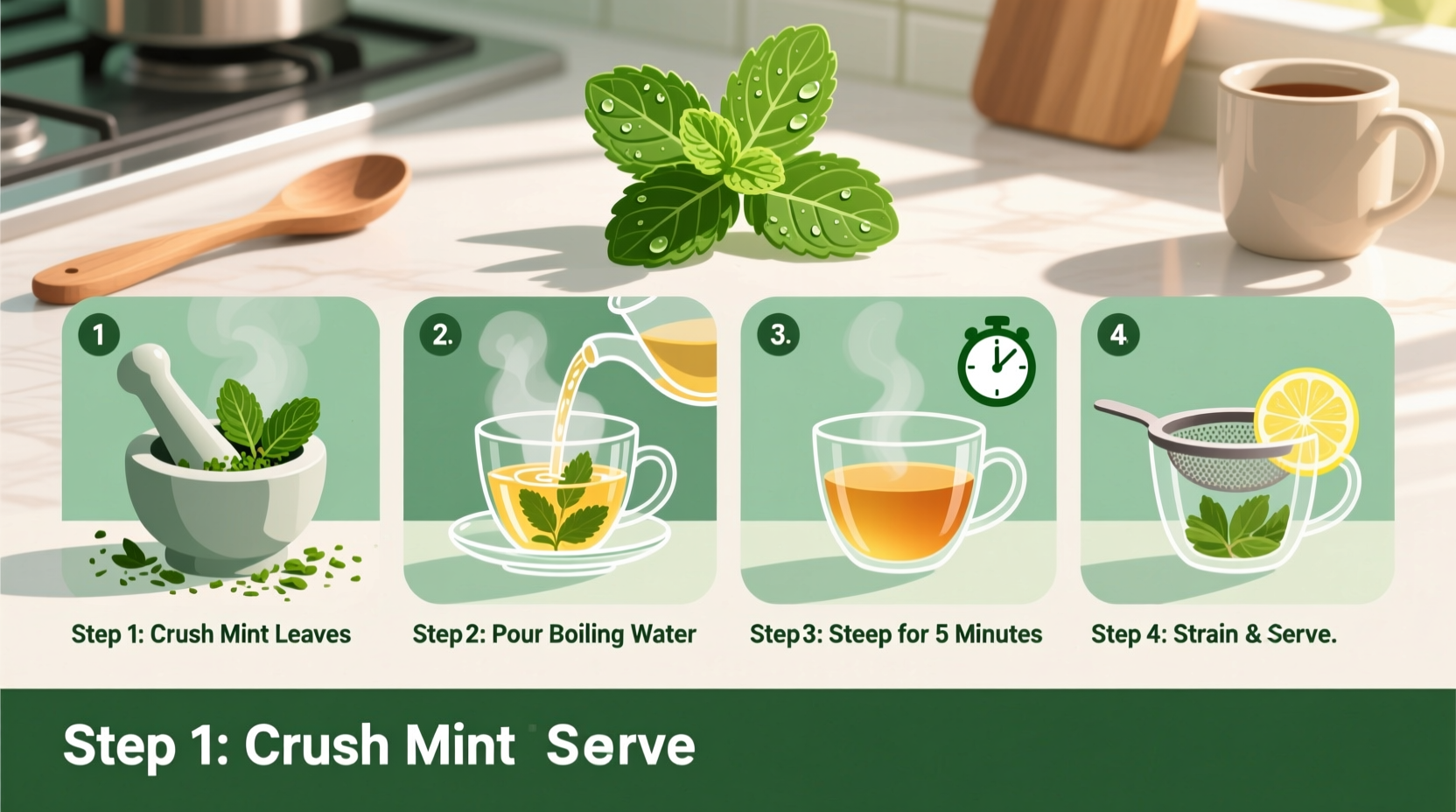 1

Step 1: Crush Mint Leaves

2.

Step 2: Pour Boiling Water

3.

Step 3: Steep for 5 Minutes

4.

Step 4: Strain & Serve.

Step 1: Crush Mint Serve