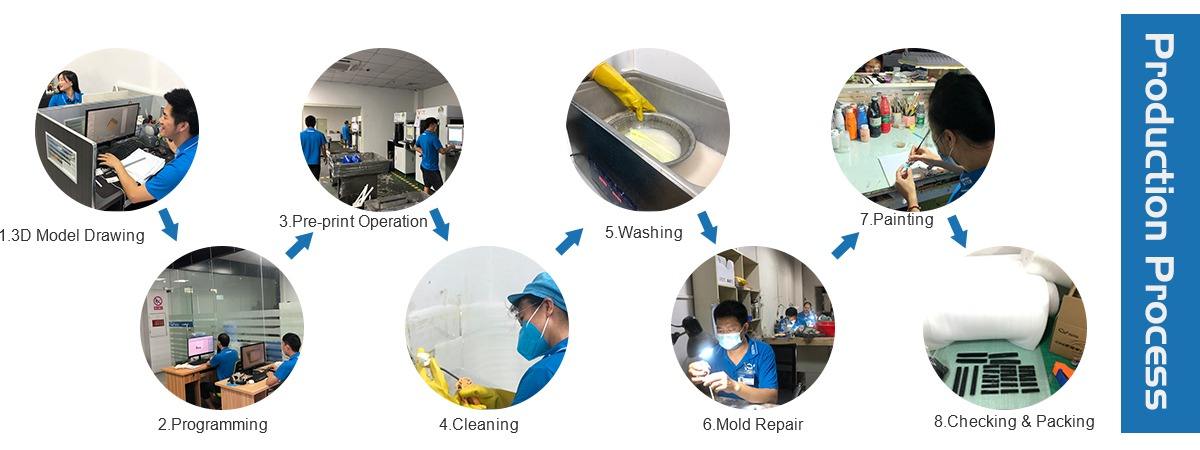 1.3D Model Drawing

2.Programming

3.Pre-print Operation

4.Cleaning

5.Washing

6.Mold Repair

7.Painting

8.Checking & Packing

Production Process