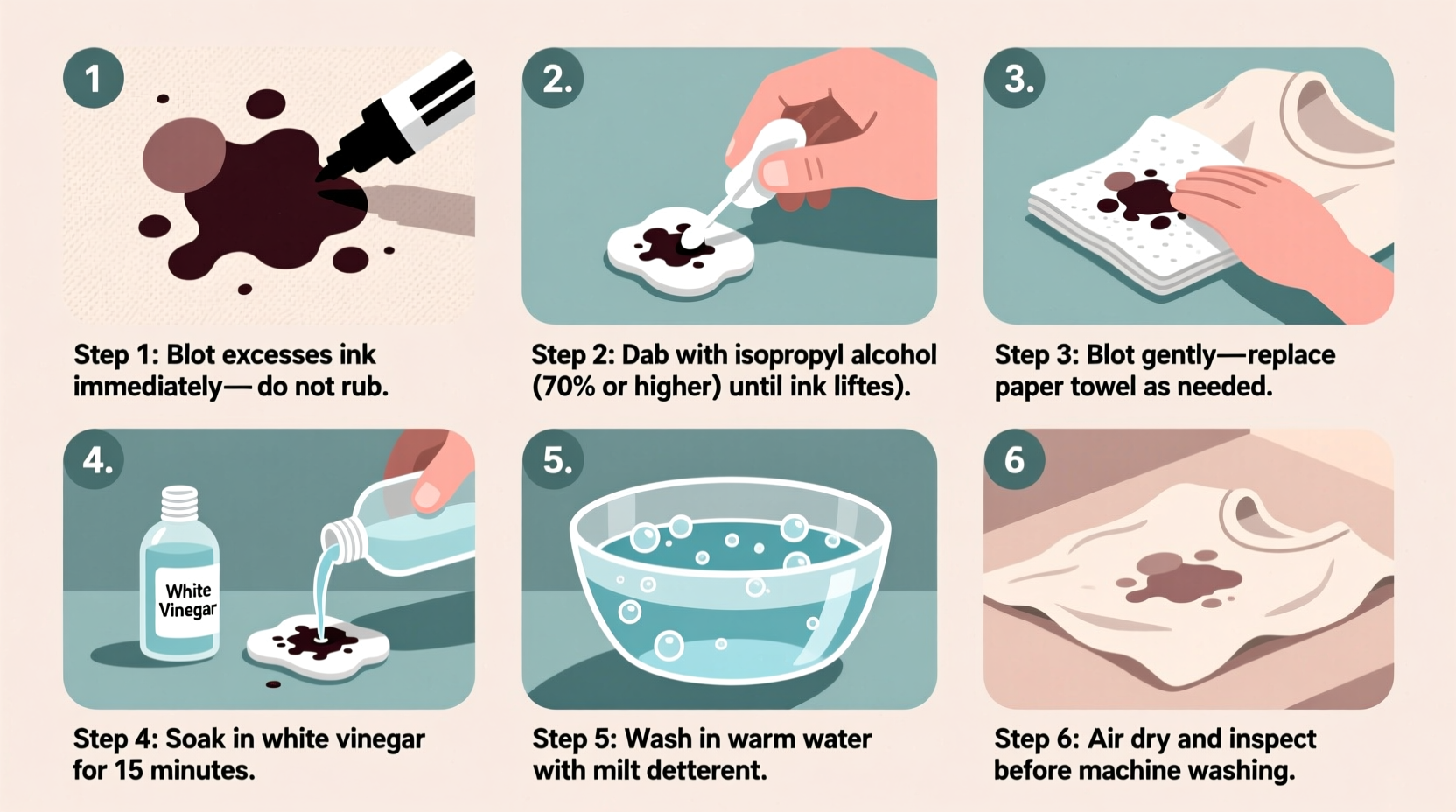 1

Step 1: Blot excesses ink immediately— do not rub.

2.

Step 2: Dab with isopropyl alcohol (70% or higher) until ink liftes).

3.

Step 3: Blot gently—replace paper towel as needed.

4.

White Vinegar

Step 4: Soak in white vinegar for 15 minutes.

5.

Step 5: Wash in warm water with milt detterent.

6

Step 6: Air dry and inspect before machine washing.