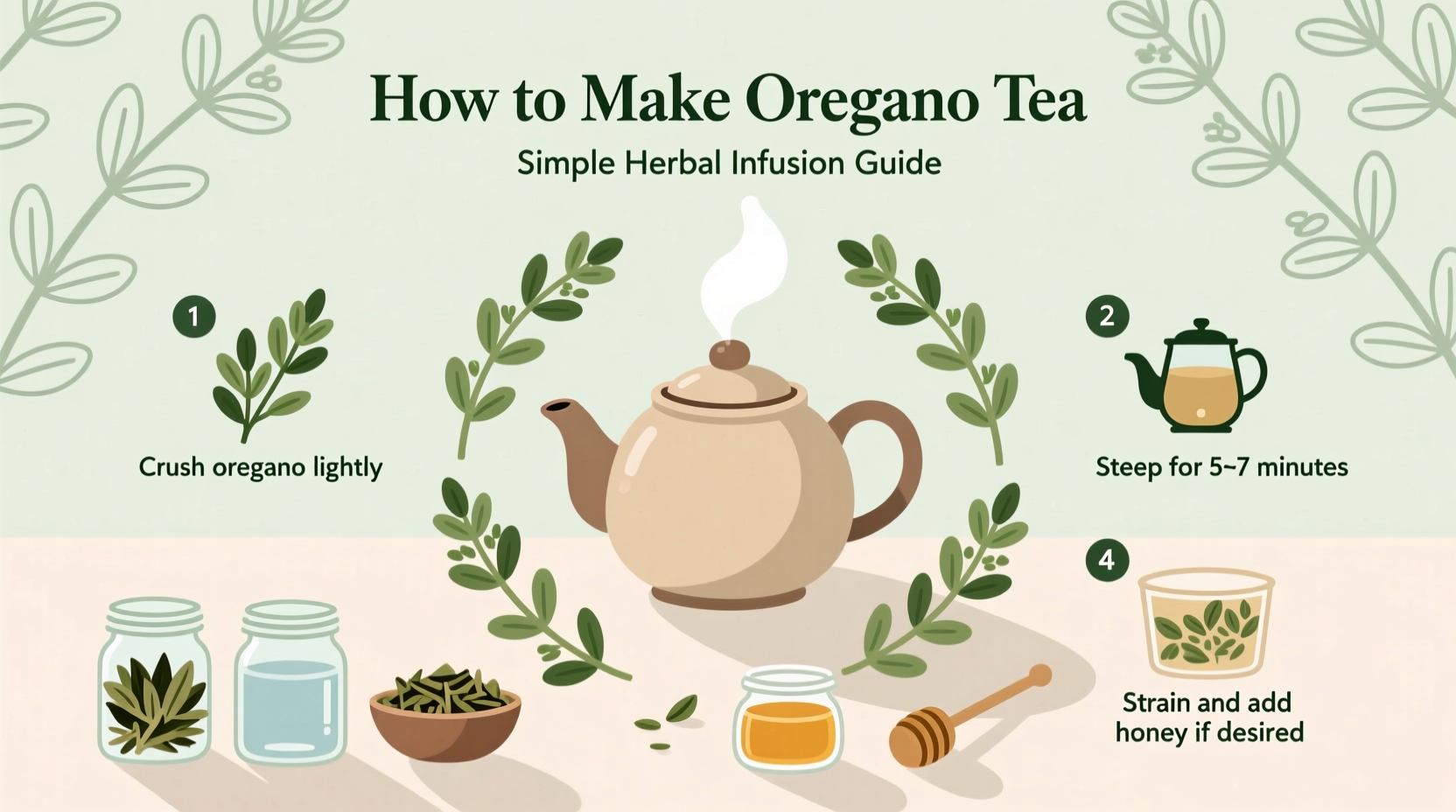 How to Make Oregano Tea

Simple Herbal Infusion Guide

1

Crush oregano lightly

2

Steep for 5~7 minutes

4

Strain and add honey if desired