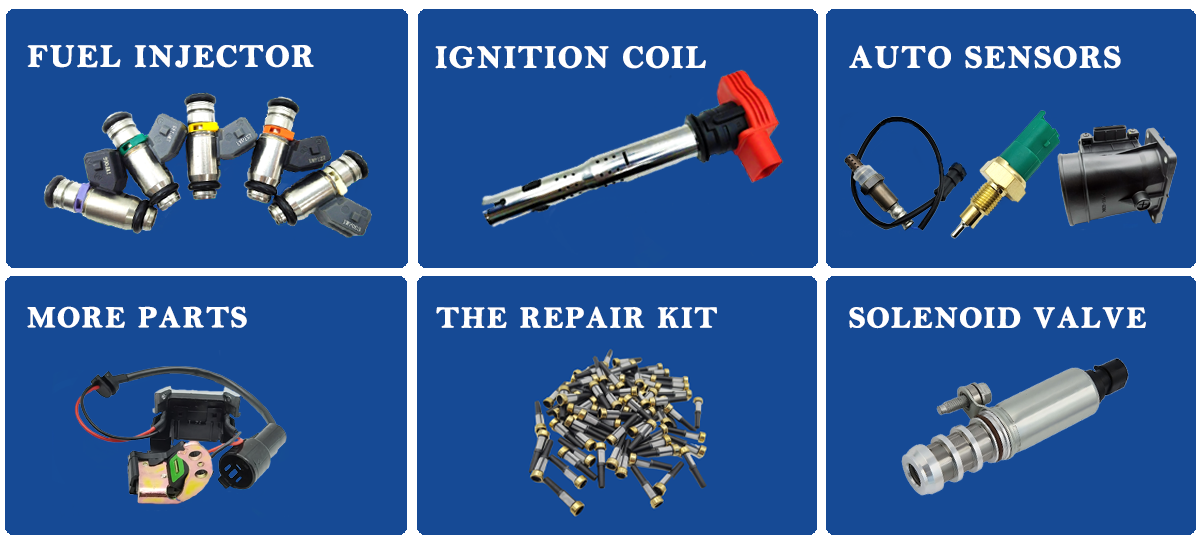 FUEL INJECTOR

IGNITION COIL

AUTO SENSORS

MORE PARTS

THE REPAIR KIT

SOLENOID VALVE