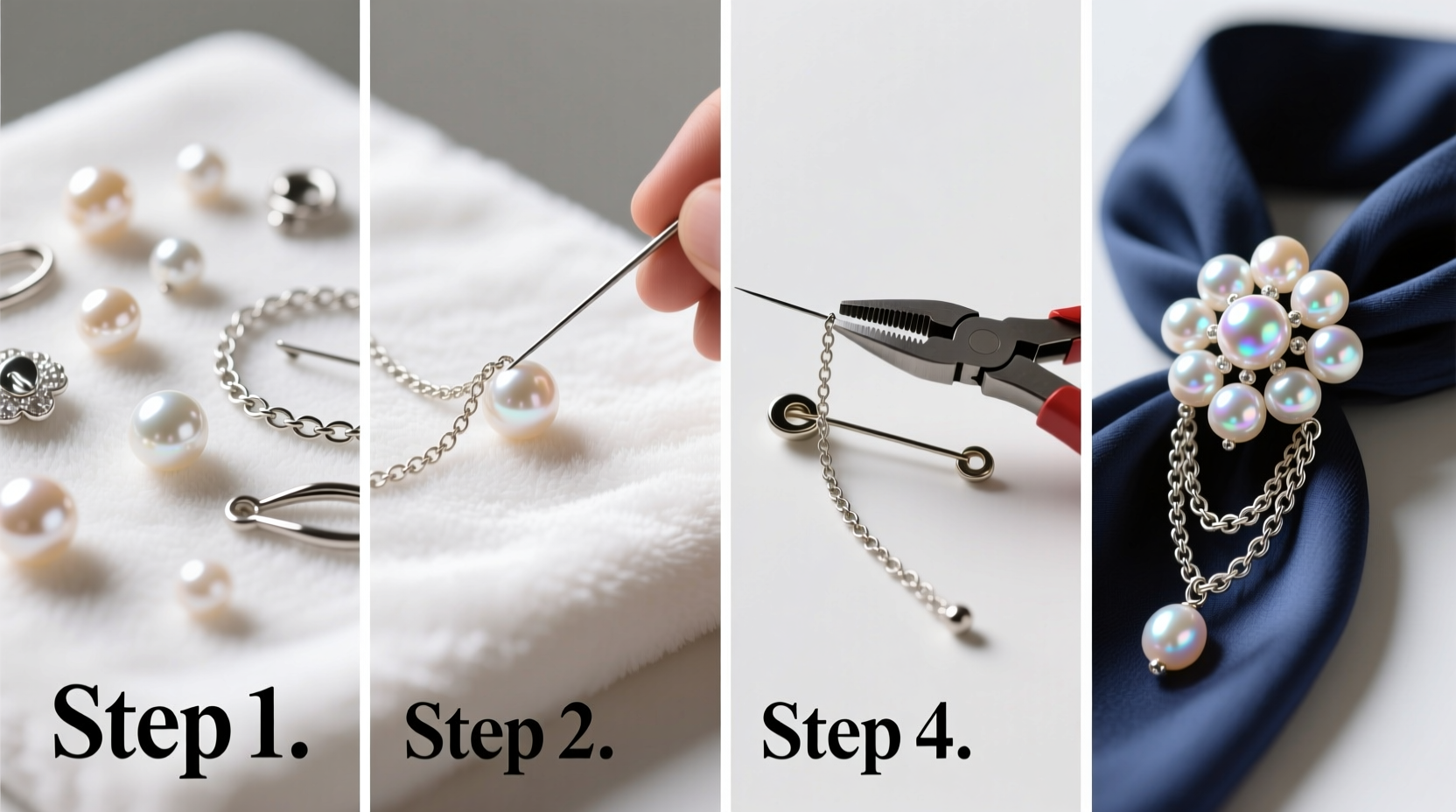 Step 1.

Step 2.

Step 4.