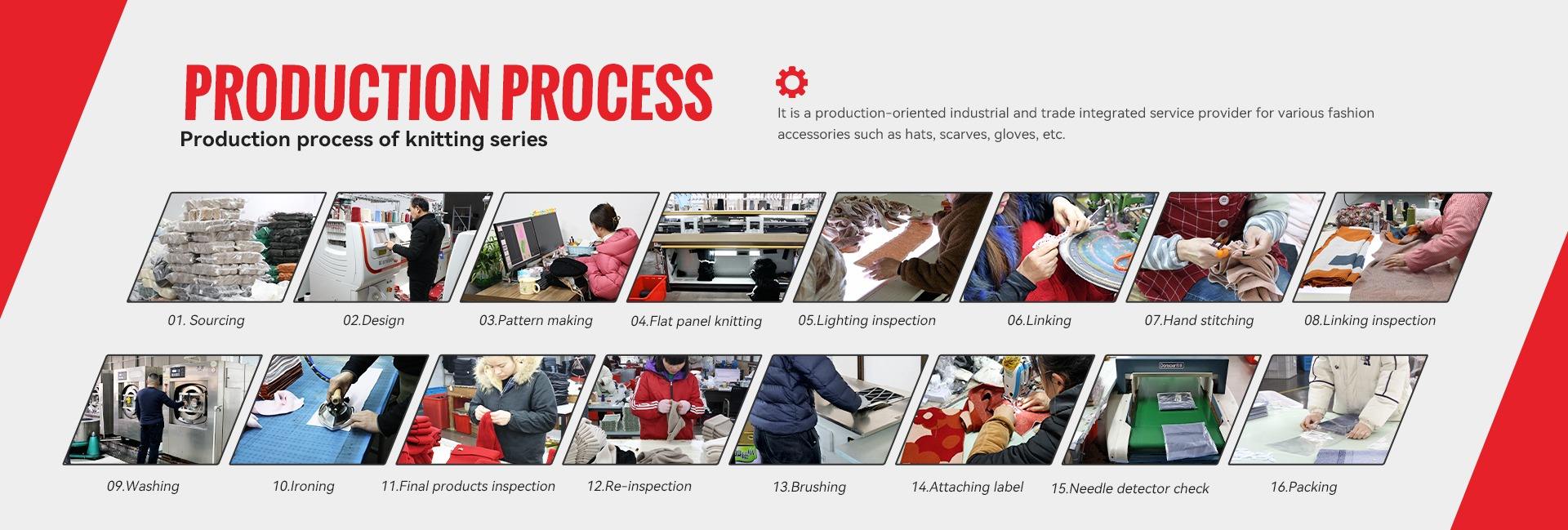 PRODUCTION PROCESS
Production process of knitting series

It is a production-oriented industrial and trade integrated service provider for various fashion accessories such as hats, scarves, gloves, etc.

01. Sourcing
02.Design
03.Pattern making
04.Flat panel knitting
05.Lighting inspection
06.Linking
07.Hand stitching
08.Linking inspection

09.Washing
10.Ironing
11.Final products inspection
12.Re-inspection
13.Brushing
14.Attaching label
15.Needle detector check
16.Packing