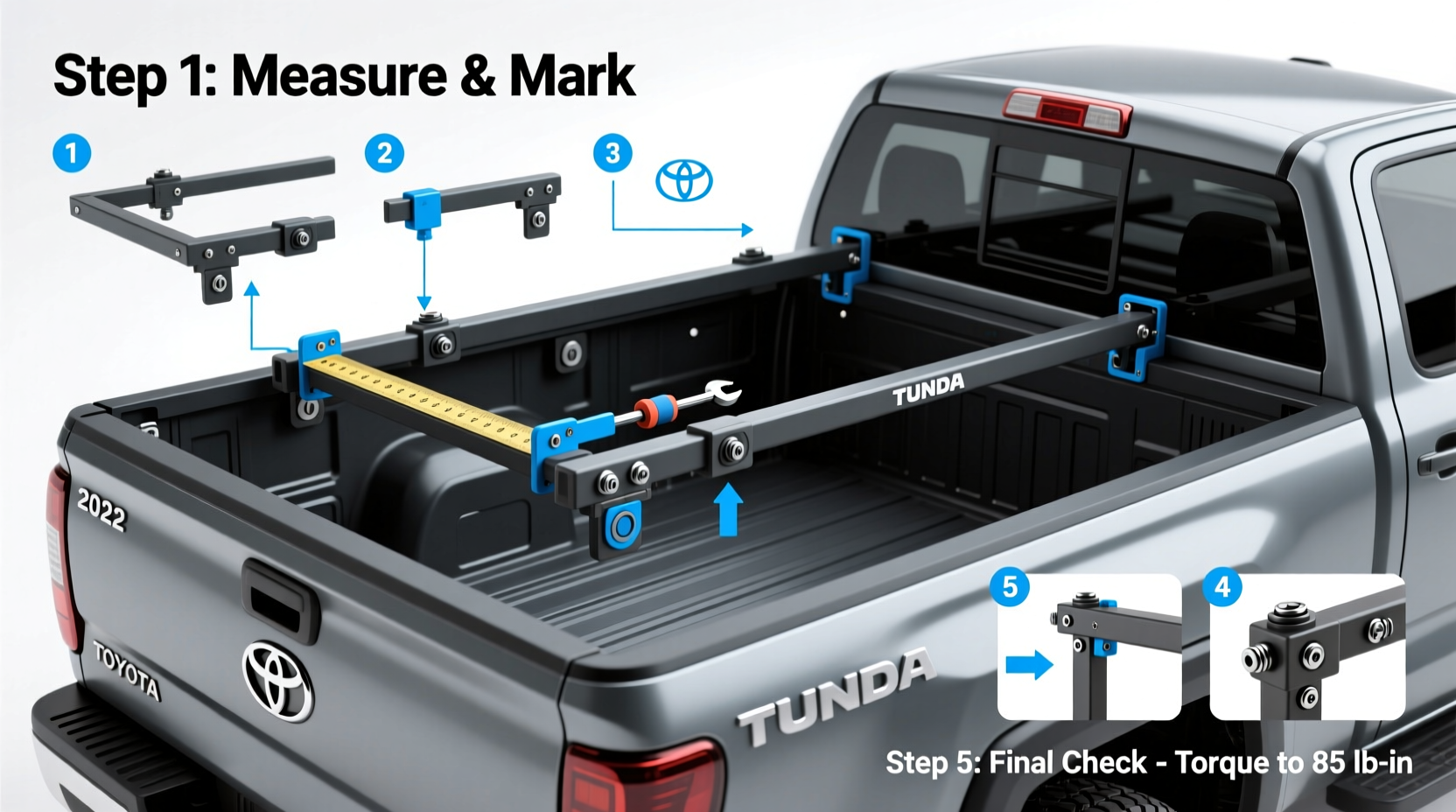 Step 1: Measure & Mark

1

2

3

TUNDA

2022

TOYOTA

TUNDA

5

4

Step 5: Final Check - Torque to 85 lb-in