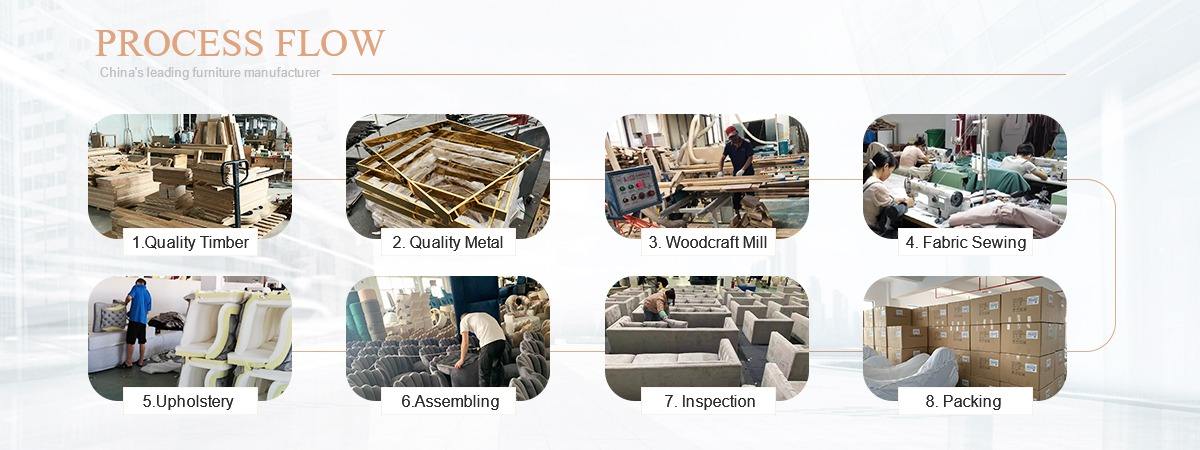 PROCESS FLOW

China's leading furniture manufacturer

1.Quality Timber

2. Quality Metal

3. Woodcraft Mill

4. Fabric Sewing

5.Upholstery

6.Assembling

7. Inspection

8. Packing