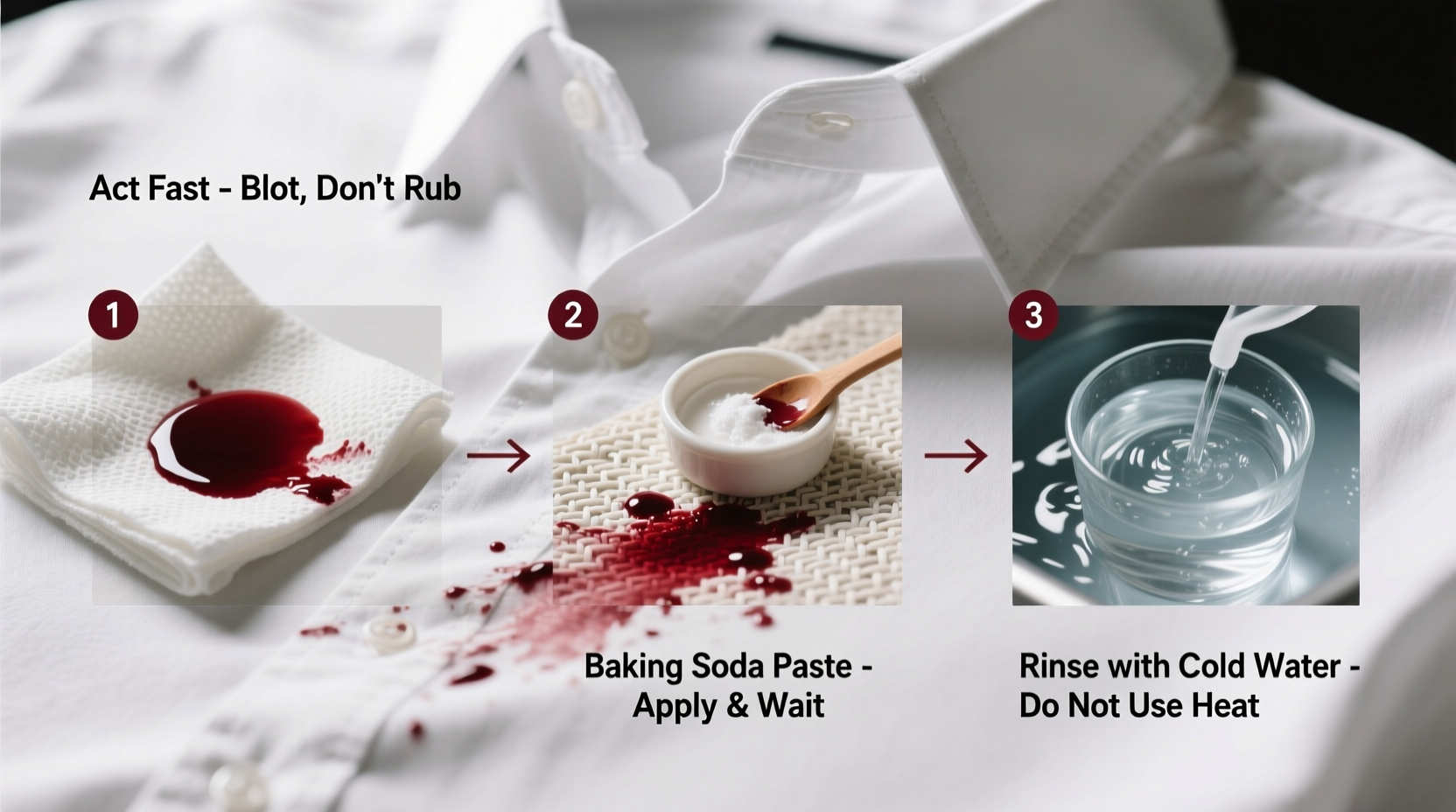 Act Fast - Blot, Don't Rub

1

2

3

Baking Soda Paste - Apply & Wait

Rinse with Cold Water - Do Not Use Heat