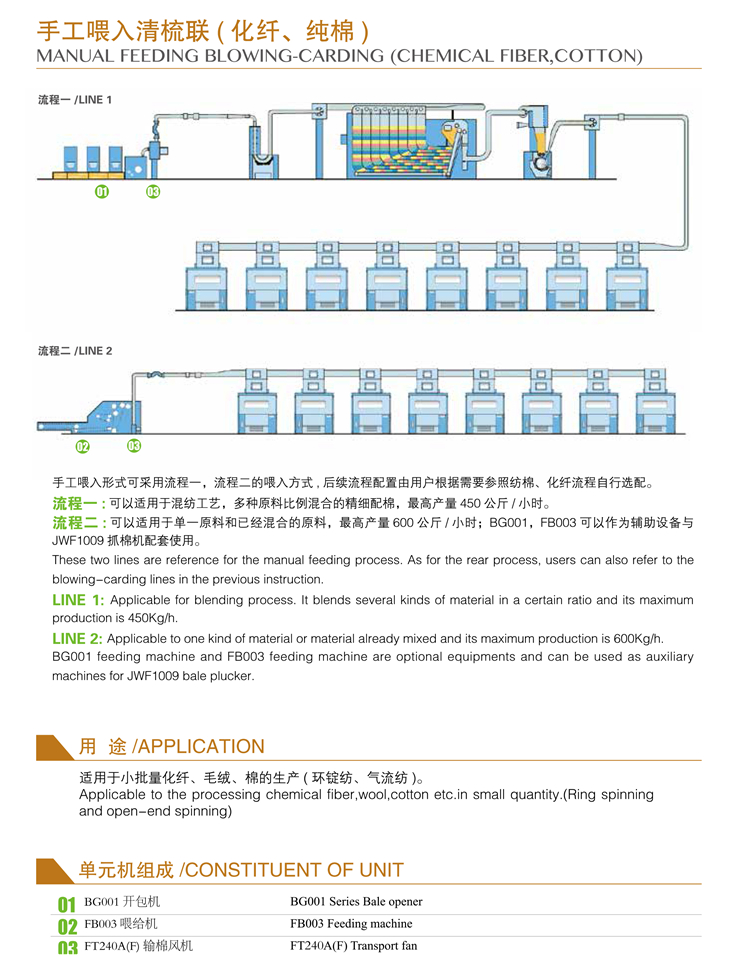 手工喂入清梳联(化纤、纯棉)
MANUAL FEEDING BLOWING-CARDING (CHEMICAL FIBER,COTTON)

流程一 /LINE 1

01 03

流程二 /LINE 2

02 03

手工喂入形式可采用流程一，流程二的喂入方式，后续流程配置由用户根据需要参照纺棉、化纤流程自行选配。

流程一：可以适用于混纺工艺，多种原料比例混合的精细配棉，最高产量 450 公斤 / 小时。

流程二：可以适用于单一原料和已经混合的原料，最高产量 600 公斤 / 小时；BG001，FB003 可以作为辅助设备与 JWF1009 抓棉机配套使用。

These two lines are reference for the manual feeding process. As for the rear process, users can also refer to the blowing-carding lines in the previous instruction.

LINE 1: Applicable for blending process. It blends several kinds of material in a certain ratio and its maximum production is 450Kg/h.

LINE 2: Applicable to one kind of material or material already mixed and its maximum production is 600Kg/h. BG001 feeding machine and FB003 feeding machine are optional equipments and can be used as auxiliary machines for JWF1009 bale plucker.

用 途 /APPLICATION

适用于小批量化纤、毛绒、棉的生产(环锭纺、气流纺)。
Applicable to the processing chemical fiber,wool,cotton etc.in small quantity.(Ring spinning and open-end spinning)

单元机组成 /CONSTITUENT OF UNIT

| 01 | BG001 开包机 | BG001 Series Bale opener |
|---|---|---|
| 02 | FB003 喂给机 | FB003 Feeding machine |
| 03 | FT240A(F) 输棉风机 | FT240A(F) Transport fan |