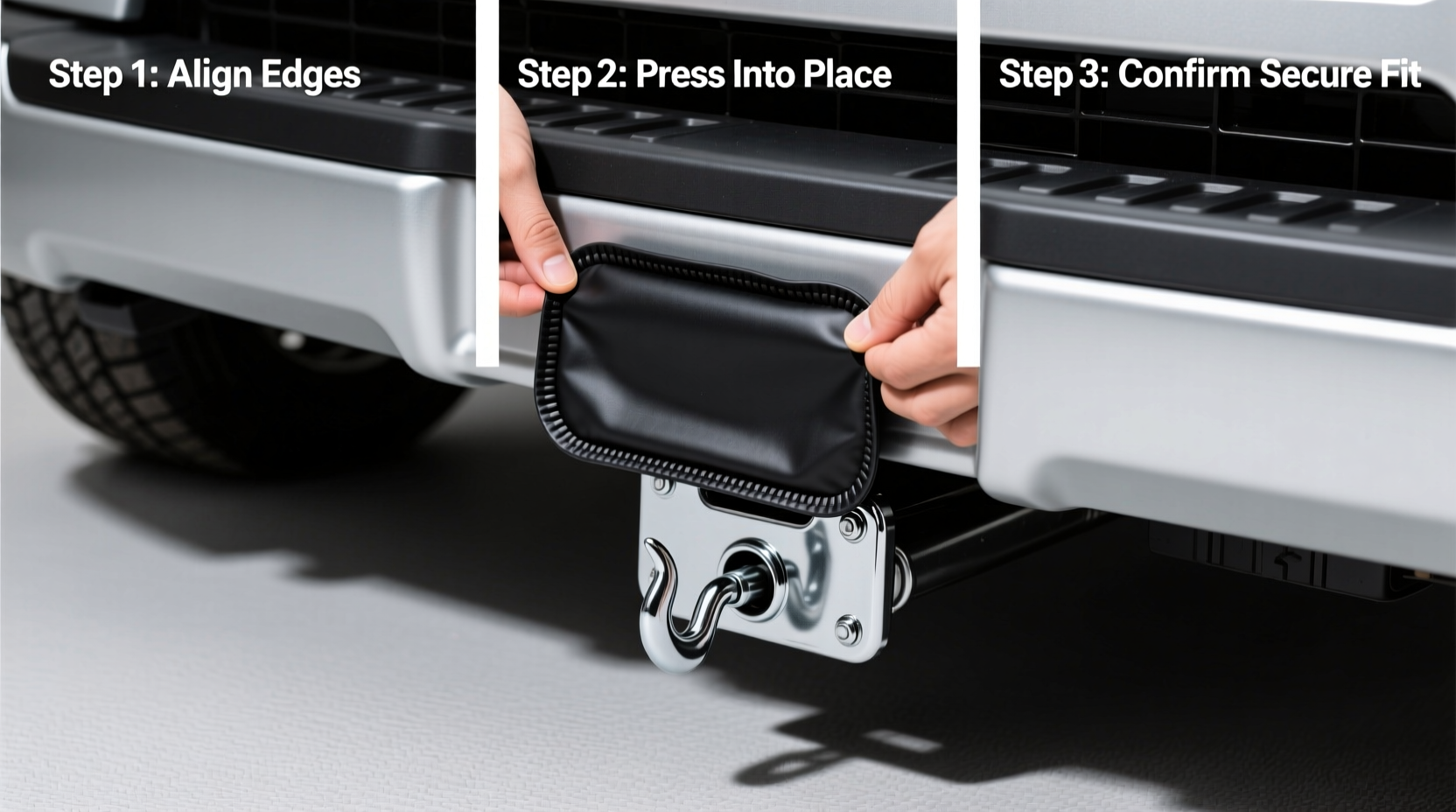 Step 1: Align Edges

Step 2: Press Into Place

Step 3: Confirm Secure Fit