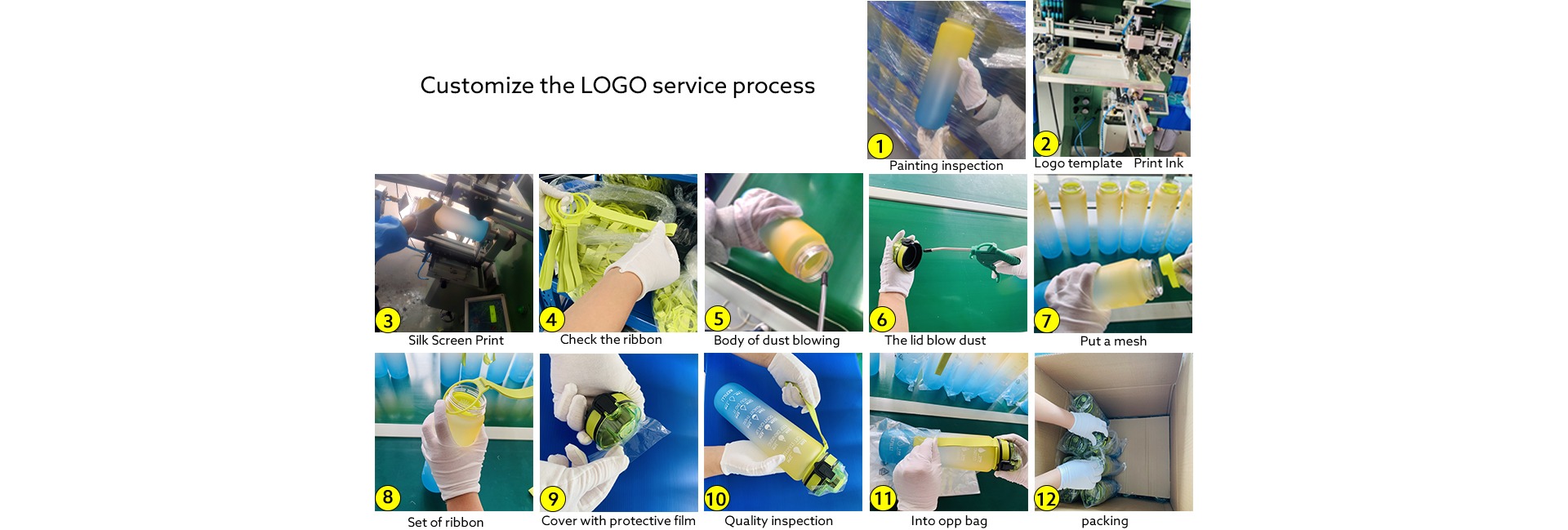 Customize the LOGO service process

1
Painting inspection

2
Logo template Print Ink

3
Silk Screen Print

4
Check the ribbon

5
Body of dust blowing

6
The lid blow dust

7
Put a mesh

8
Set of ribbon

9
Cover with protective film

10
Quality inspection

11
Into opp bag

12
packing