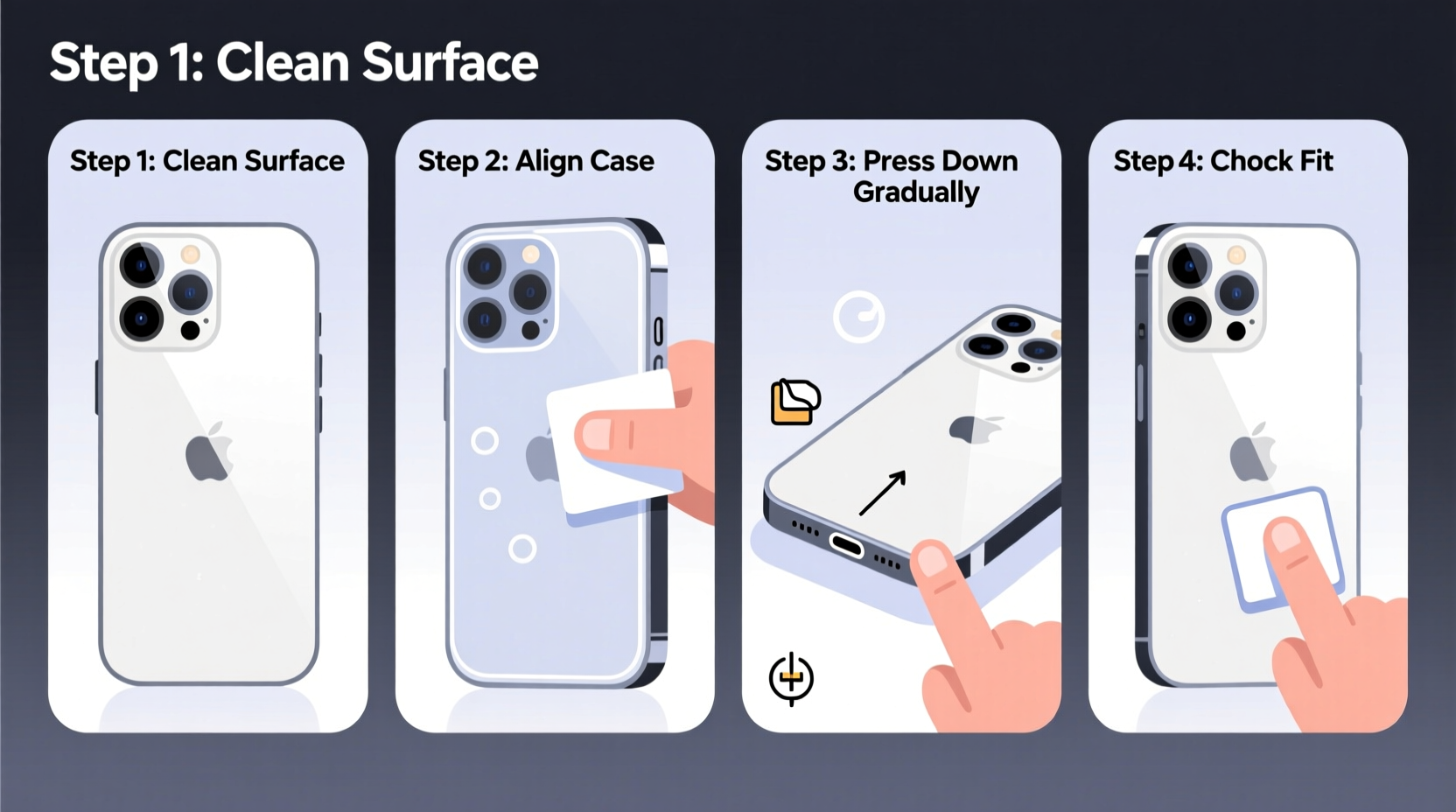 Step 1: Clean Surface

Step 1: Clean Surface

Step 2: Align Case

Step 3: Press Down Gradually

Step 4: Chock Fit