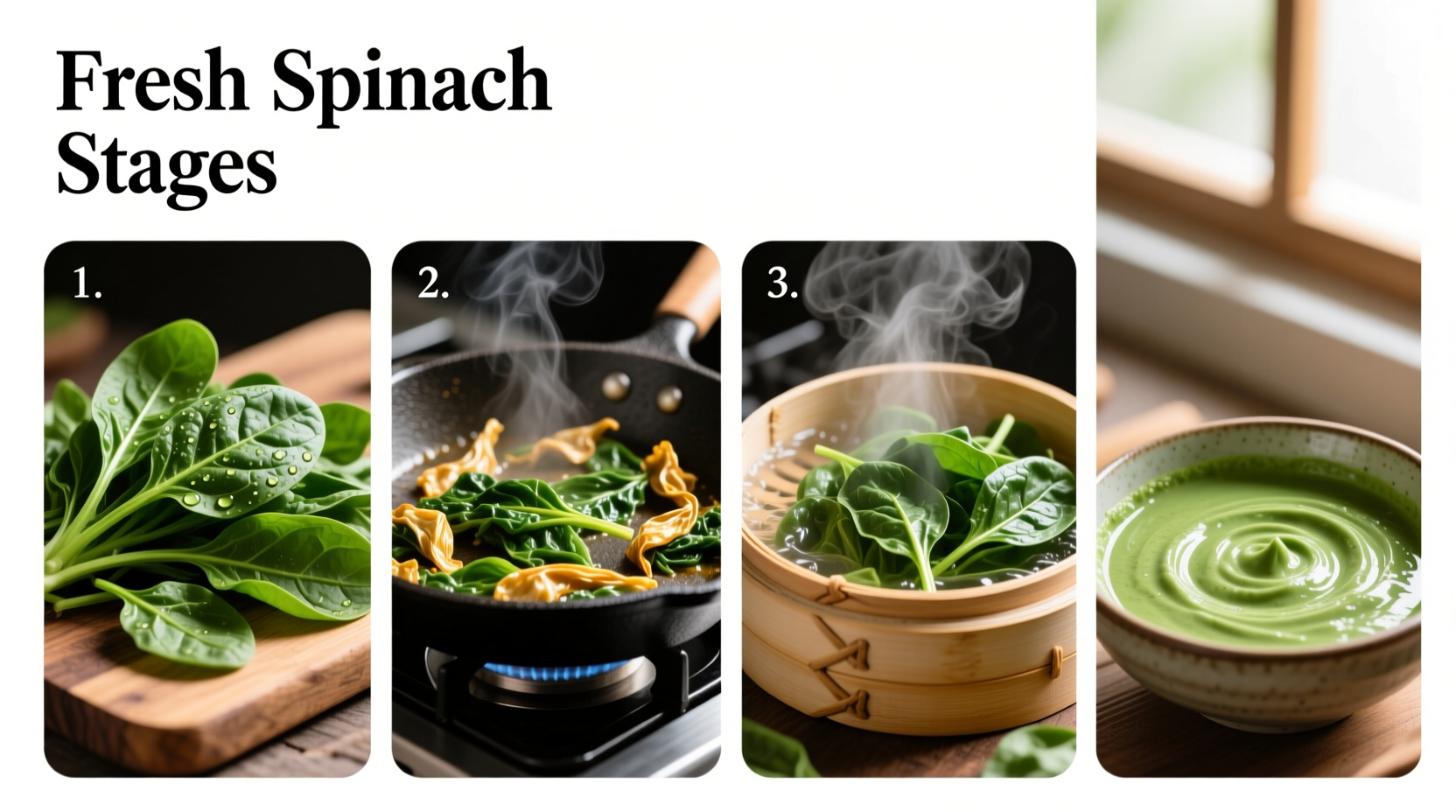 Fresh Spinach Stages

1.

2.

3.