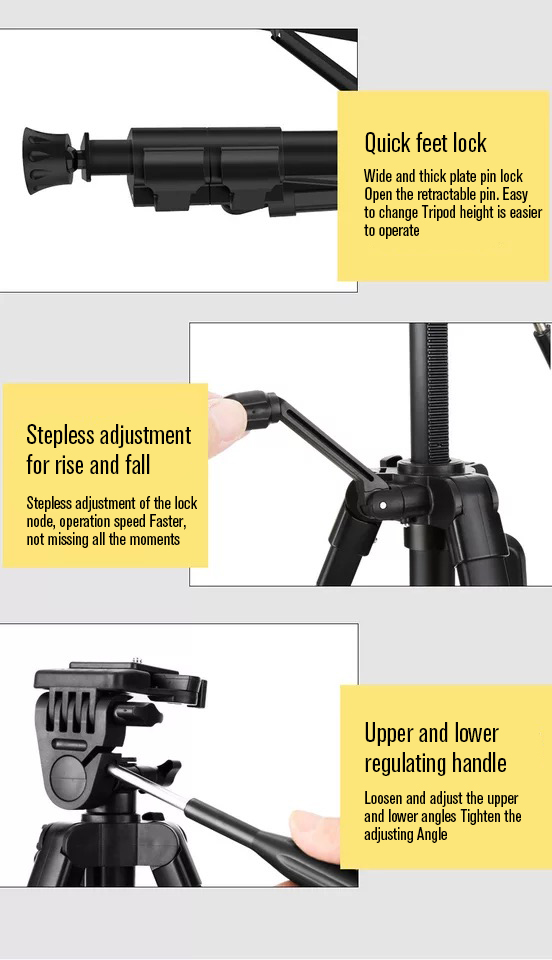 Quick feet lock

Wide and thick plate pin lock Open the retractable pin. Easy to change Tripod height is easier to operate

Stepless adjustment for rise and fall

Stepless adjustment of the lock node, operation speed Faster, not missing all the moments

Upper and lower regulating handle

Loosen and adjust the upper and lower angles Tighten the adjusting Angle