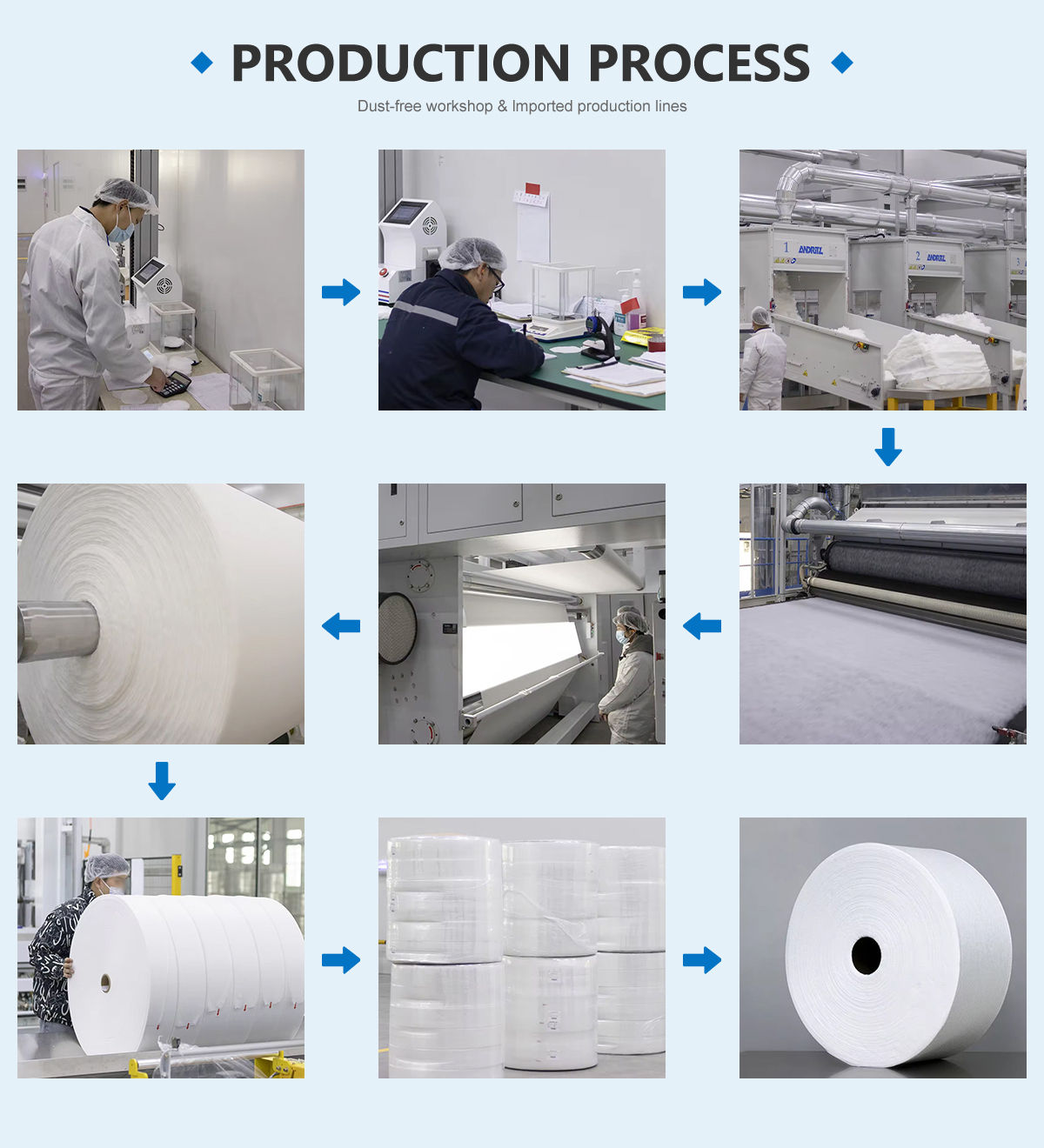 PRODUCTION PROCESS

Dust-free workshop & Imported production lines

1 ANDRITZ

2 ANDRITZ

3