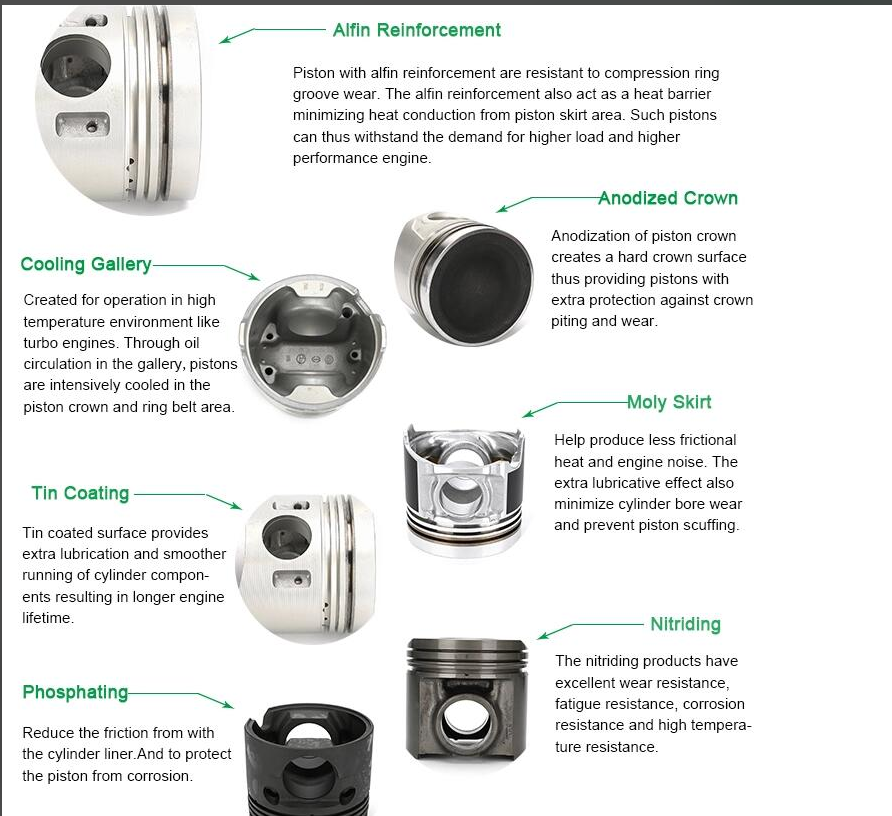 Alfin Reinforcement

Piston with alfin reinforcement are resistant to compression ring groove wear. The alfin reinforcement also act as a heat barrier minimizing heat conduction from piston skirt area. Such pistons can thus withstand the demand for higher load and higher performance engine.

Anodized Crown

Anodization of piston crown creates a hard crown surface thus providing pistons with extra protection against crown piting and wear.

Cooling Gallery

Created for operation in high temperature environment like turbo engines. Through oil circulation in the gallery, pistons are intensively cooled in the piston crown and ring belt area.

Moly Skirt

Help produce less frictional heat and engine noise. The extra lubricative effect also minimize cylinder bore wear and prevent piston scuffing.

Tin Coating

Tin coated surface provides extra lubrication and smoother running of cylinder components resulting in longer engine lifetime.

Nitriding

The nitriding products have excellent wear resistance, fatigue resistance, corrosion resistance and high temperature resistance.

Phosphating

Reduce the friction from with the cylinder liner.And to protect the piston from corrosion.