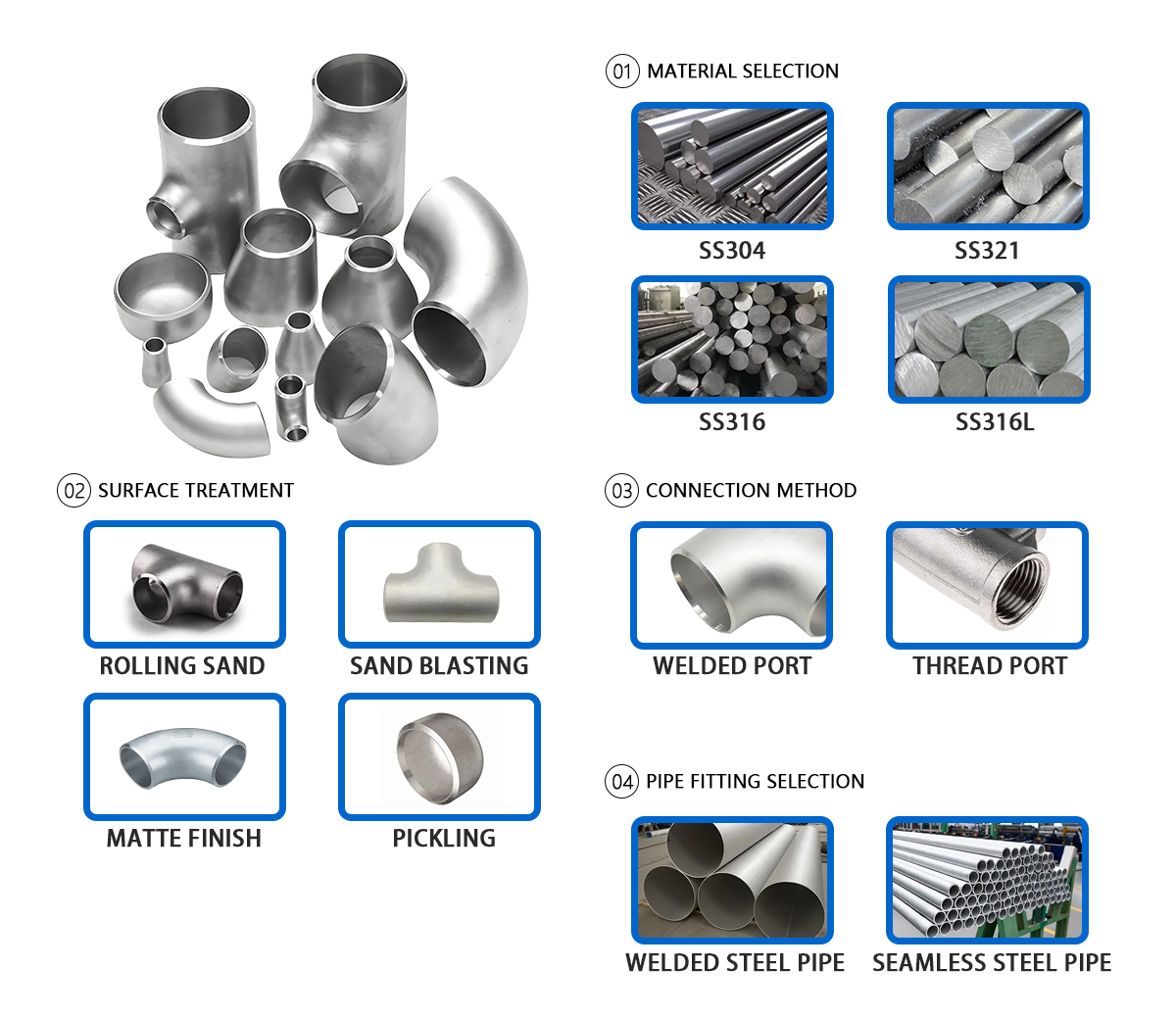 01 MATERIAL SELECTION

SS304

SS321

SS316

SS316L

02 SURFACE TREATMENT

ROLLING SAND

SAND BLASTING

MATTE FINISH

PICKLING

03 CONNECTION METHOD

WELDED PORT

THREAD PORT

04 PIPE FITTING SELECTION

WELDED STEEL PIPE

SEAMLESS STEEL PIPE