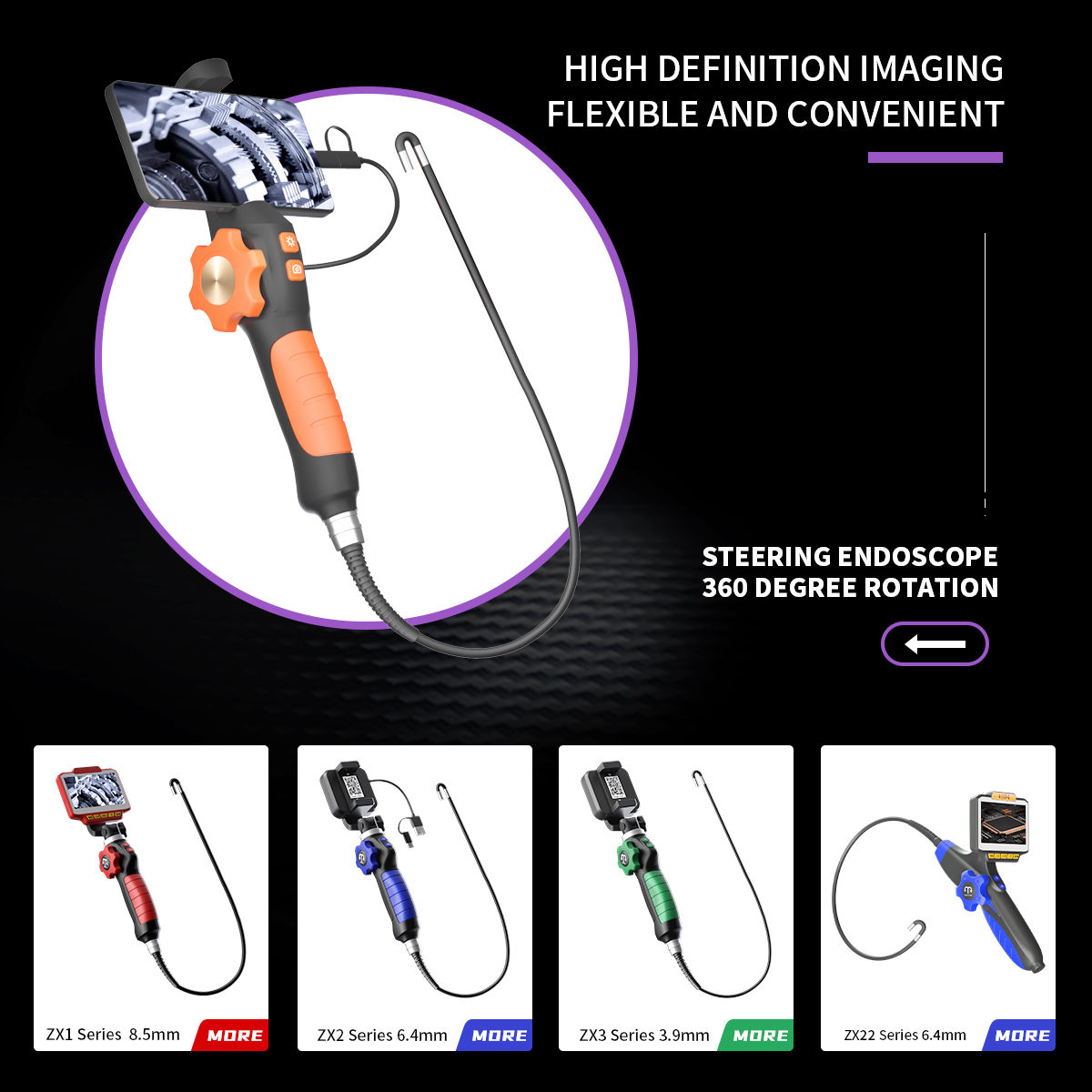 HIGH DEFINITION IMAGING
FLEXIBLE AND CONVENIENT

STEERING ENDOSCOPE
360 DEGREE ROTATION

ZX1 Series 8.5mm MORE

ZX2 Series 6.4mm MORE

ZX3 Series 3.9mm MORE

ZX22 Series 6.4mm MORE