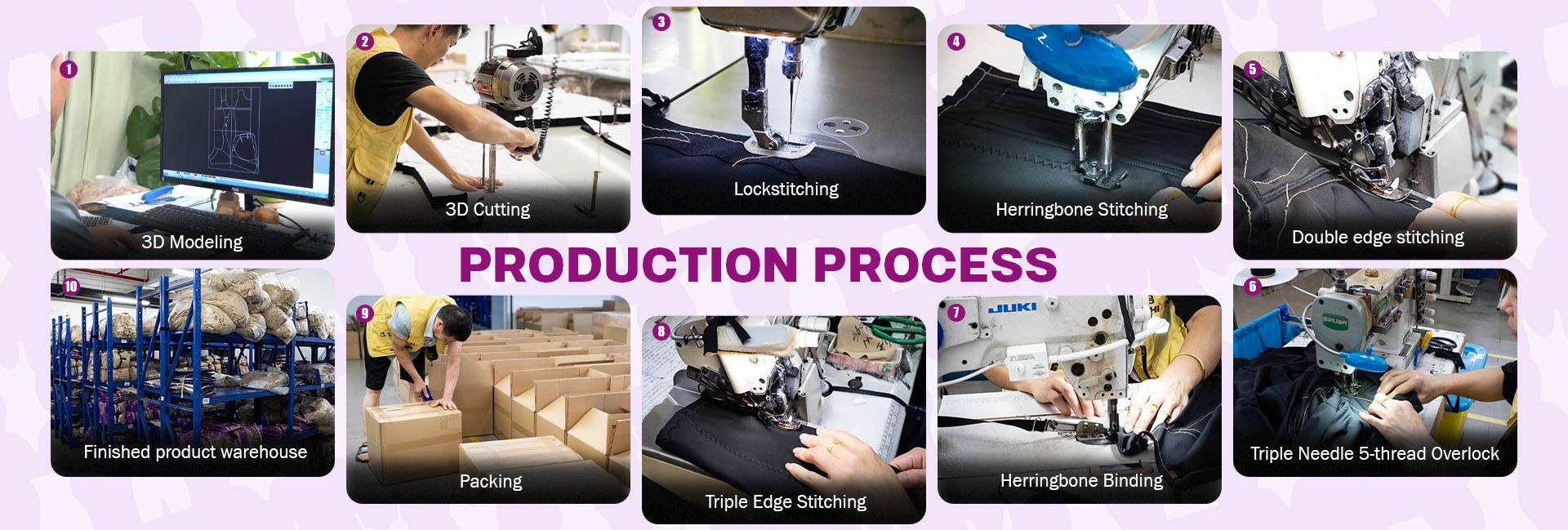 1
3D Modeling

2
3D Cutting

3
Lockstitching

4
Herringbone Stitching

5
Double edge stitching

PRODUCTION PROCESS

10
Finished product warehouse

9
Packing

8
Triple Edge Stitching

7
JUKI
Herringbone Binding

6
SIRUBA
Triple Needle 5-thread Overlock