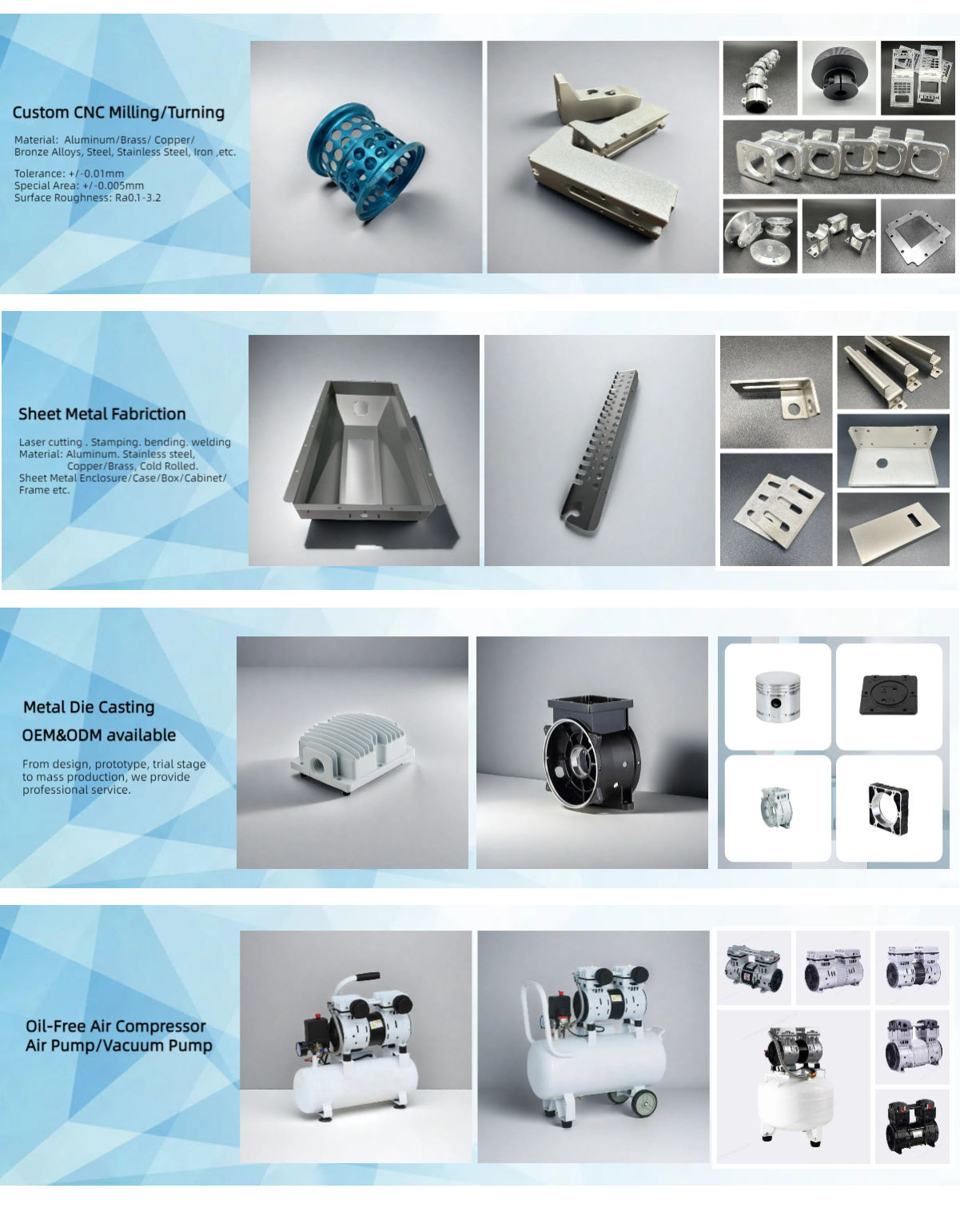 Custom CNC Milling/Turning

Material: Aluminum/Brass/ Copper/ Bronze Alloys, Steel, Stainless Steel, Iron ,etc.

Tolerance: +/-0.01mm
Special Area: +/-0.005mm
Surface Roughness: Ra0.1-3.2

Sheet Metal Fabriction

Laser cutting . Stamping. bending. welding
Material: Aluminum. Stainless steel, Copper/Brass, Cold Rolled.
Sheet Metal Enclosure/Case/Box/Cabinet/ Frame etc.

Metal Die Casting
OEM&ODM available

From design, prototype, trial stage to mass production, we provide professional service.

Oil-Free Air Compressor
Air Pump/Vacuum Pump