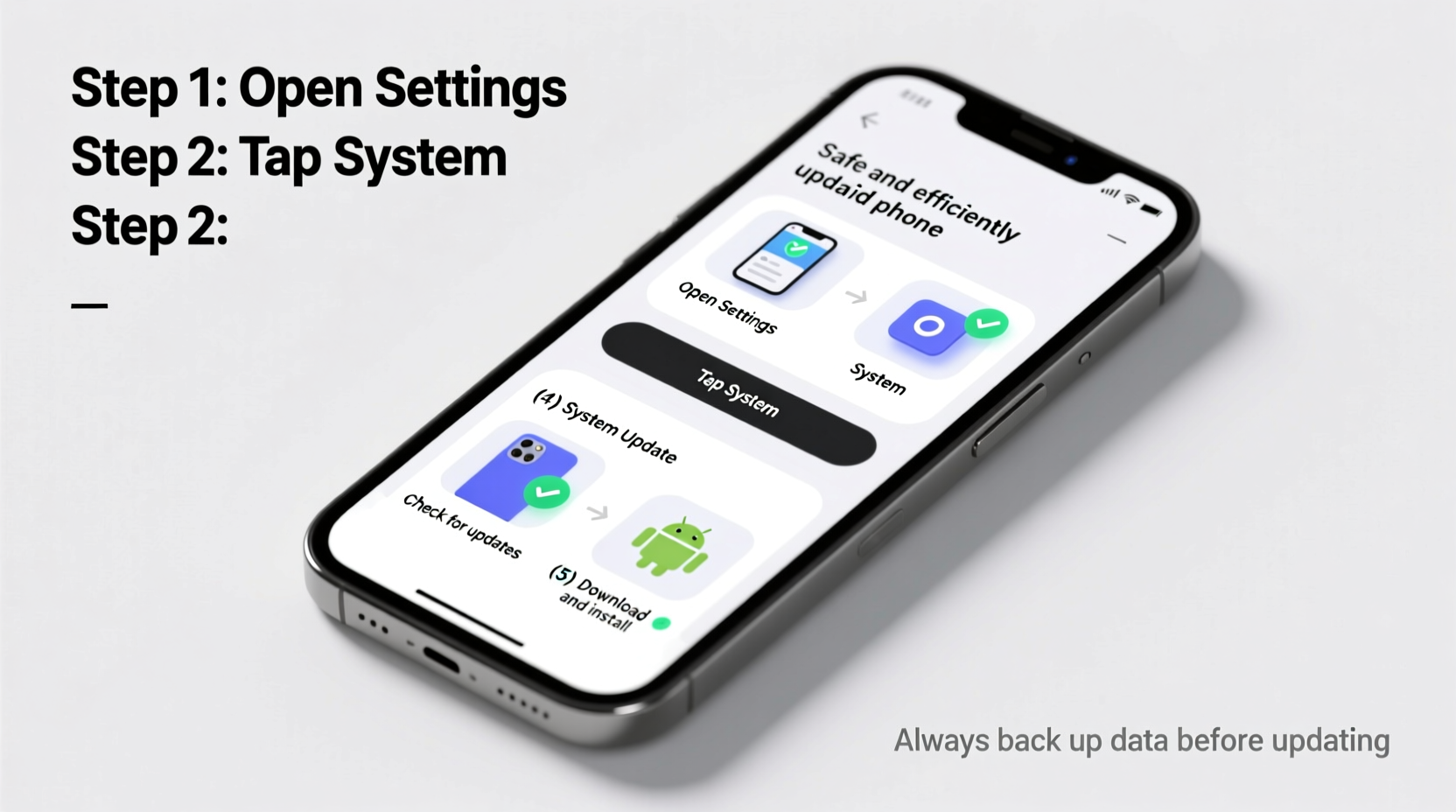 Step 1: Open Settings
Step 2: Tap System
Step 2:

—

Safe and efficiently updaid phone

Open Settings

System

Tap System

(4) System Update

Check for updates

(5) Download and install

Always back up data before updating