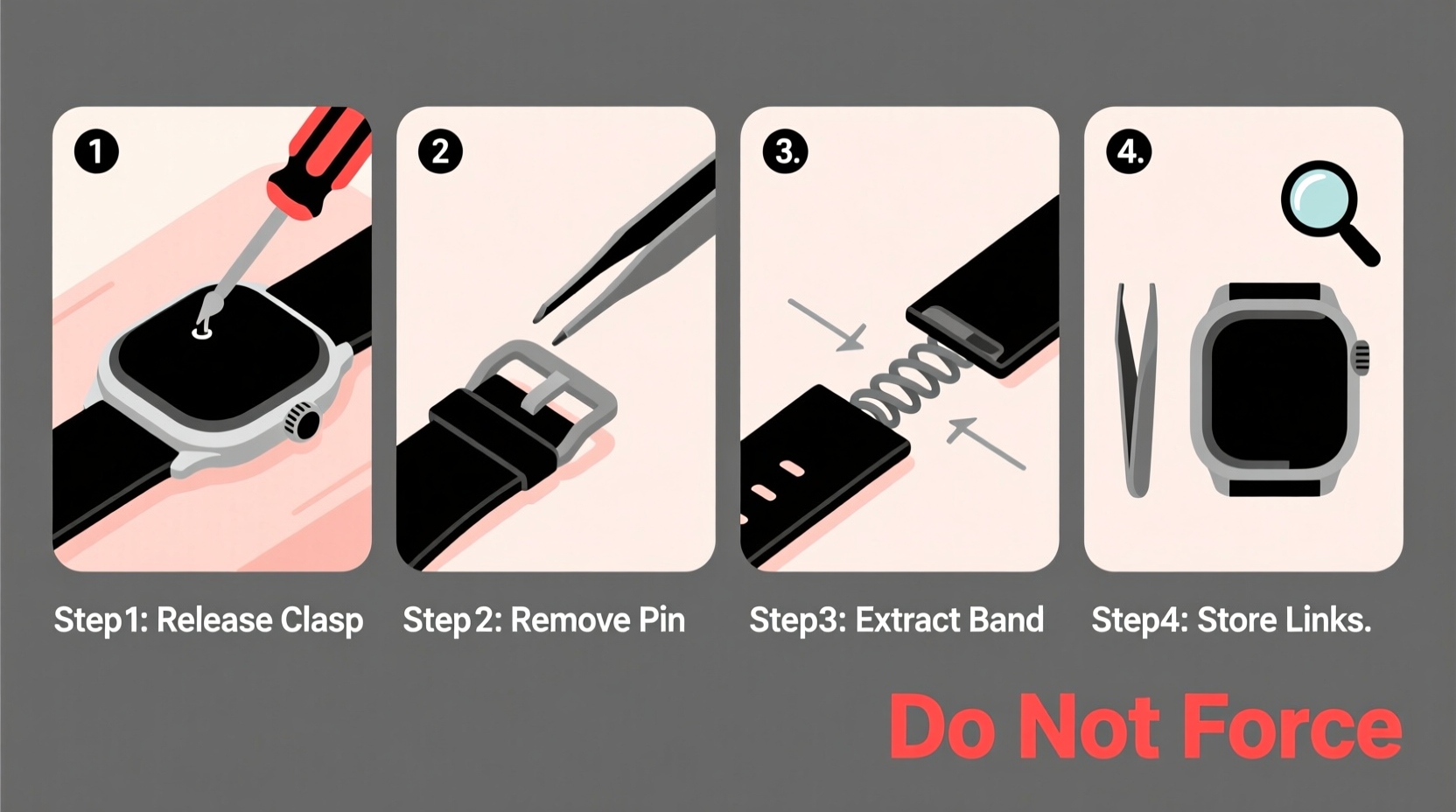 1

2

3.

4.

Step1: Release Clasp

Step 2: Remove Pin

Step3: Extract Band

Step4: Store Links.

Do Not Force