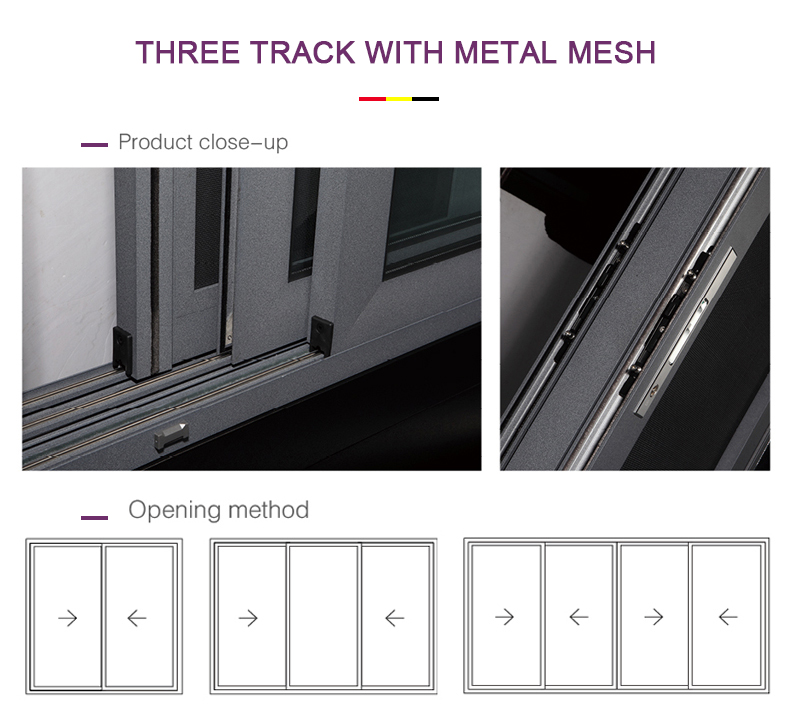 THREE TRACK WITH METAL MESH

Product close-up

Opening method