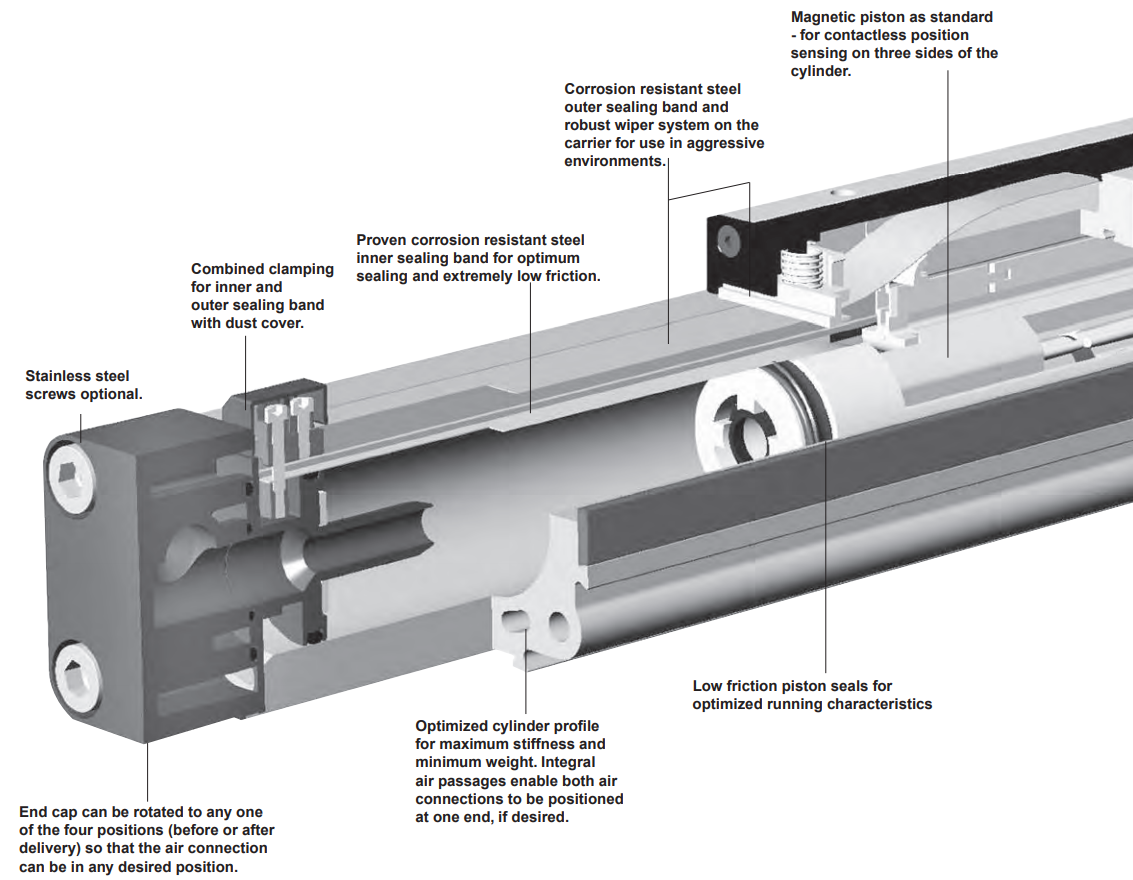 Magnetic piston as standard - for contactless position sensing on three sides of the cylinder.

Corrosion resistant steel outer sealing band and robust wiper system on the carrier for use in aggressive environments.

Proven corrosion resistant steel inner sealing band for optimum sealing and extremely low friction.

Combined clamping for inner and outer sealing band with dust cover.

Stainless steel screws optional.

Low friction piston seals for optimized running characteristics

Optimized cylinder profile for maximum stiffness and minimum weight. Integral air passages enable both air connections to be positioned at one end, if desired.

End cap can be rotated to any one of the four positions (before or after delivery) so that the air connection can be in any desired position.