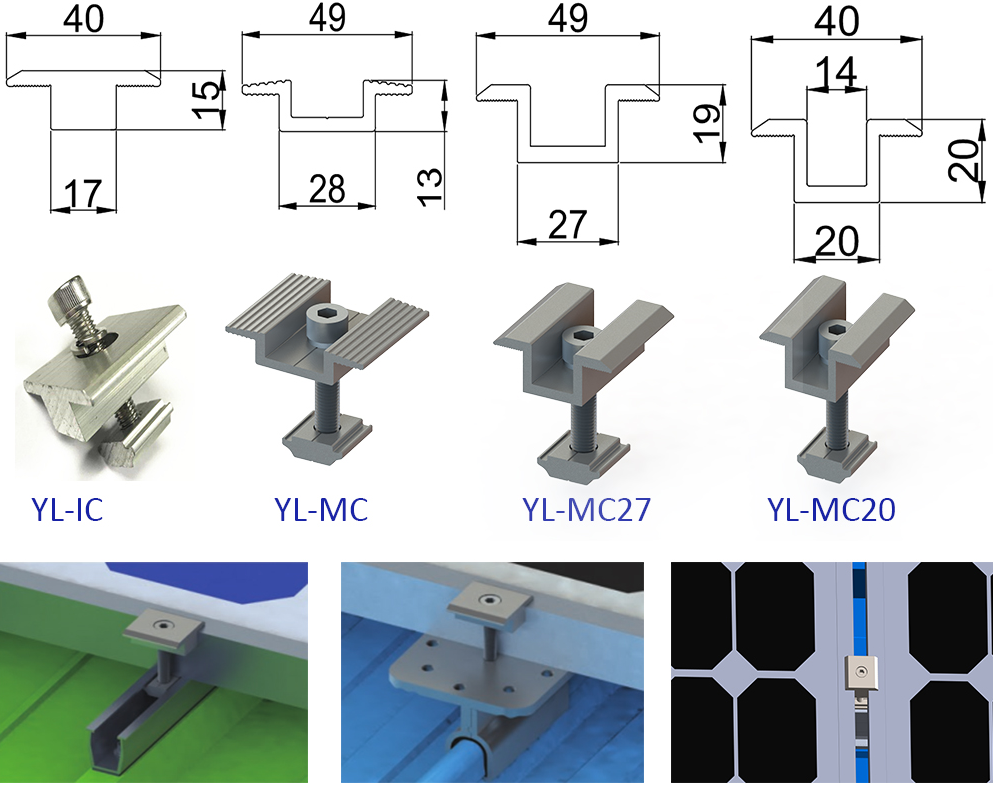 40

15

17

49

28

13

49

19

27

40

14

20

20

YL-IC

YL-MC

YL-MC27

YL-MC20