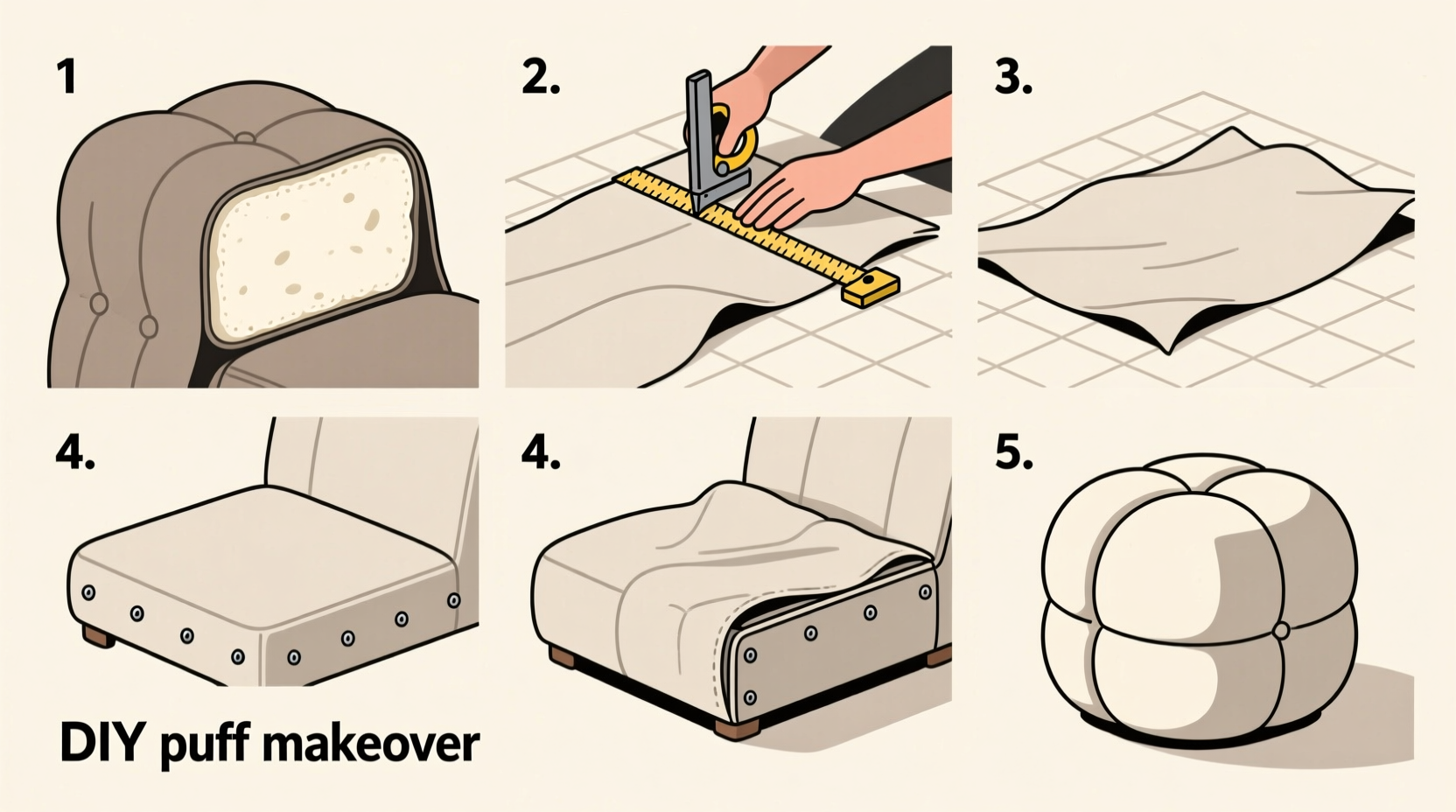 1

2.

3.

4.

4.

5.

DIY puff makeover