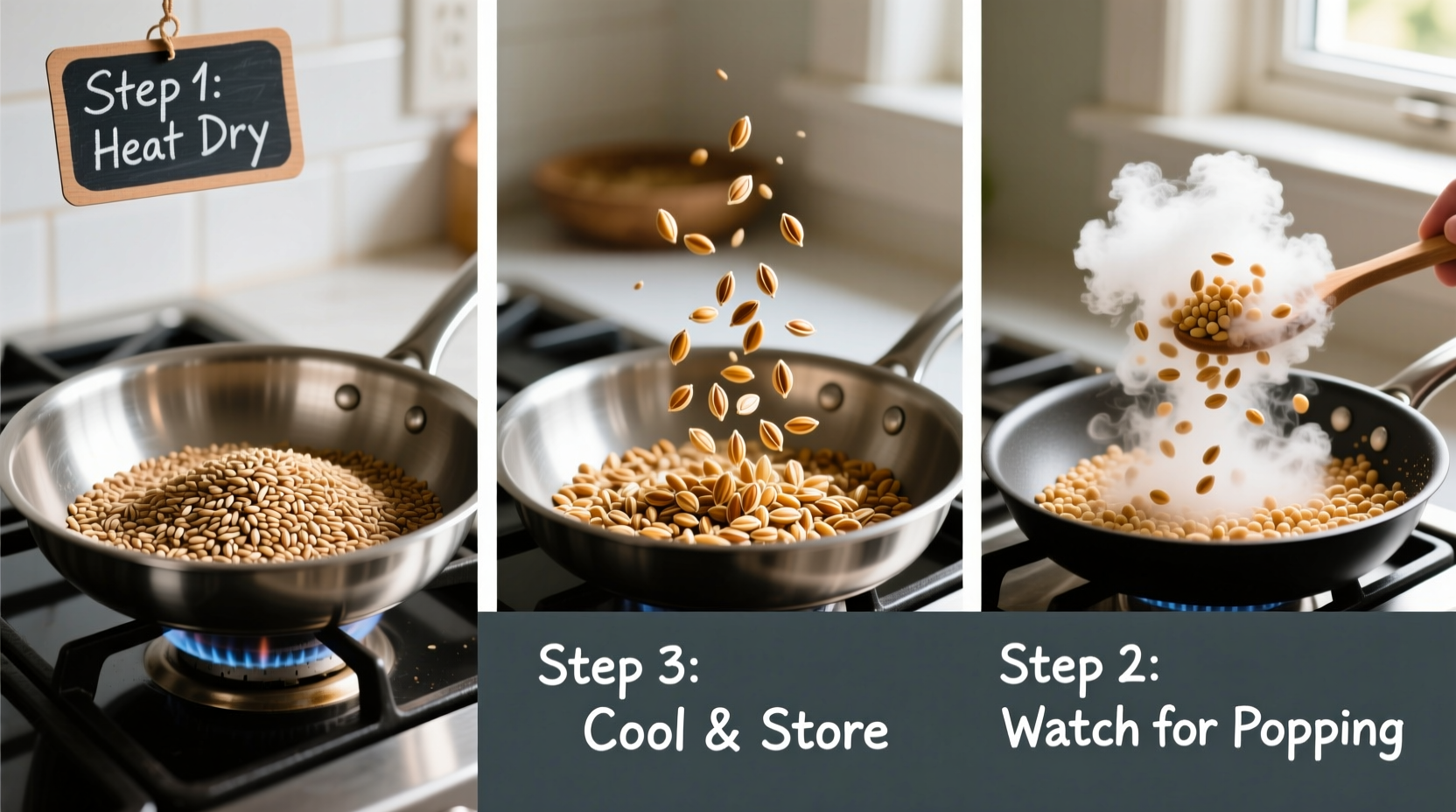 Step 1:
Heat Dry

Step 3:
Cool & Store

Step 2:
Watch for Popping