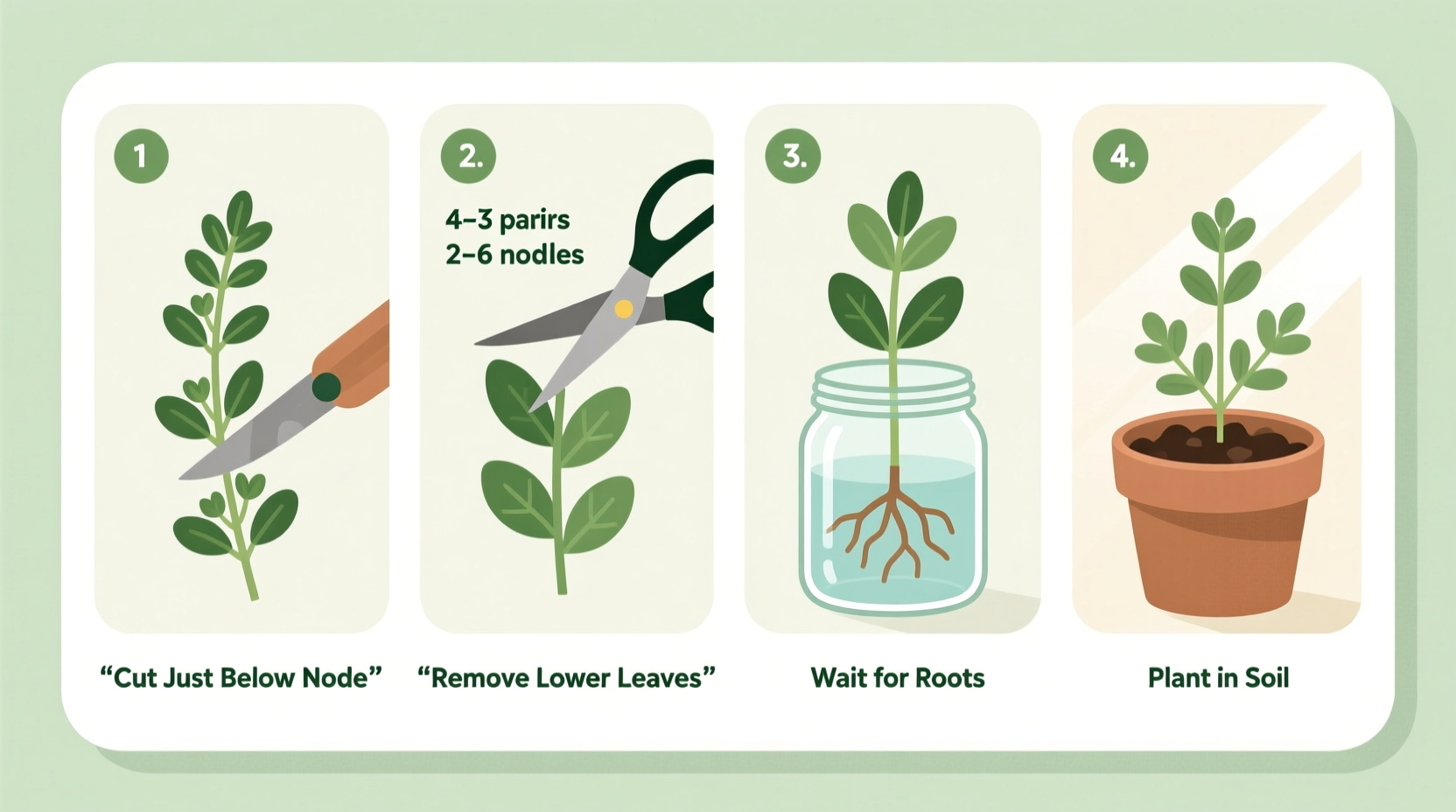 1

“Cut Just Below Node”

2.

4–3 parirs
2–6 nodles

“Remove Lower Leaves”

3.

Wait for Roots

4.

Plant in Soil