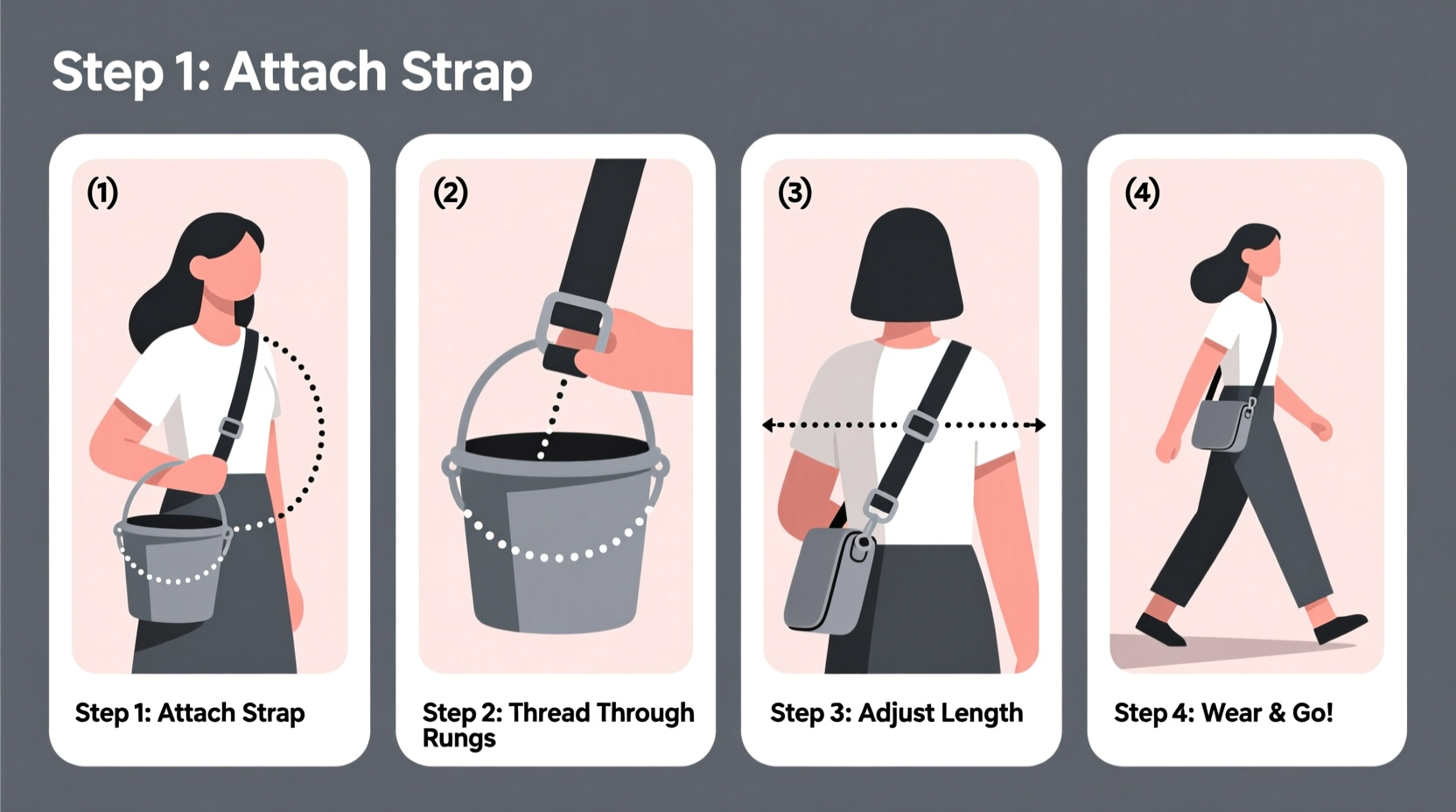 Step 1: Attach Strap

(1)

Step 1: Attach Strap

(2)

Step 2: Thread Through Rungs

(3)

Step 3: Adjust Length

(4)

Step 4: Wear & Go!