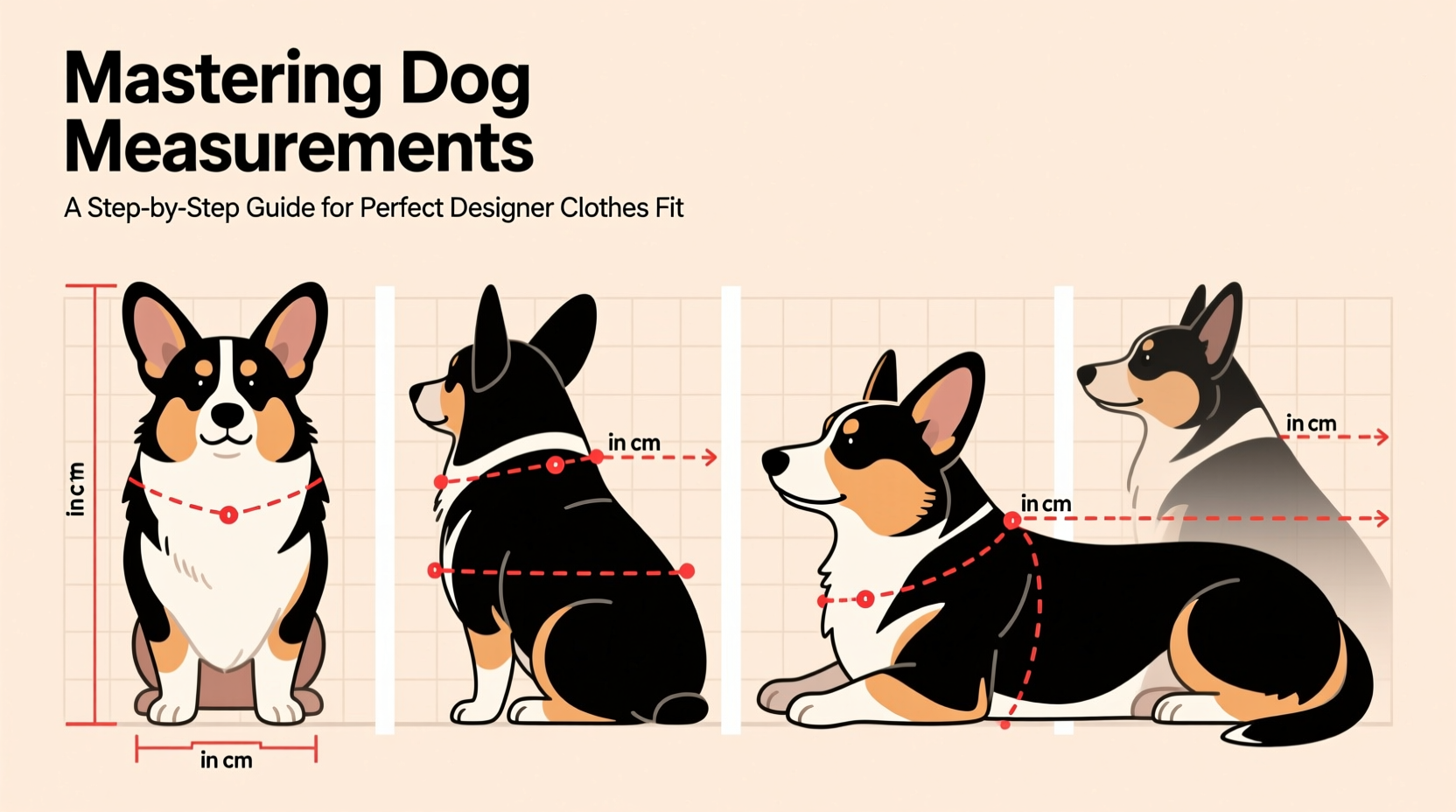 Mastering Dog Measurements

A Step-by-Step Guide for Perfect Designer Clothes Fit

in cm

in cm

in cm

in cm

in cm