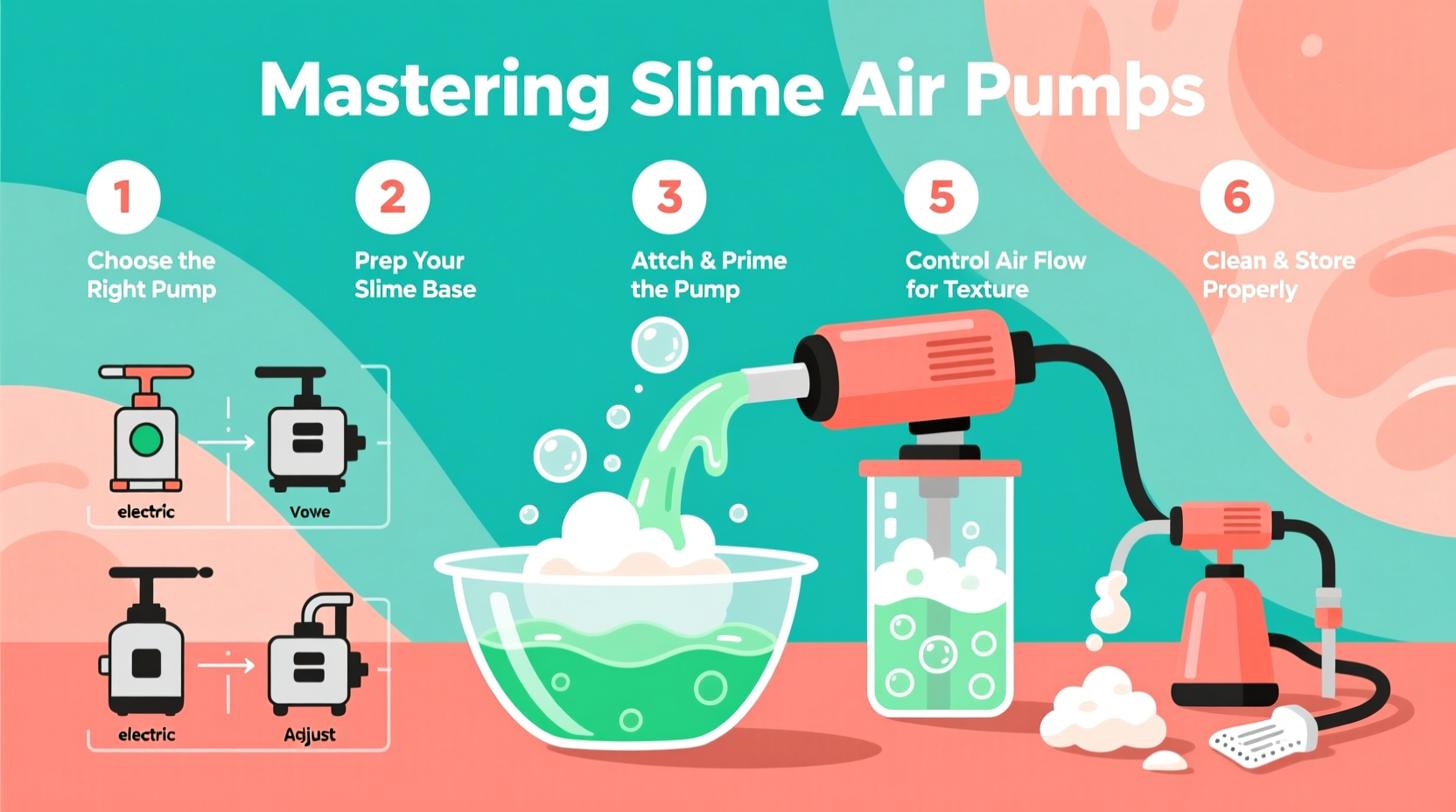 Mastering Slime Air Pumps

1
Choose the Right Pump

2
Prep Your Slime Base

3
Attch & Prime the Pump

5
Control Air Flow for Texture

6
Clean & Store Properly

electric

Vowe

electric

Adjust