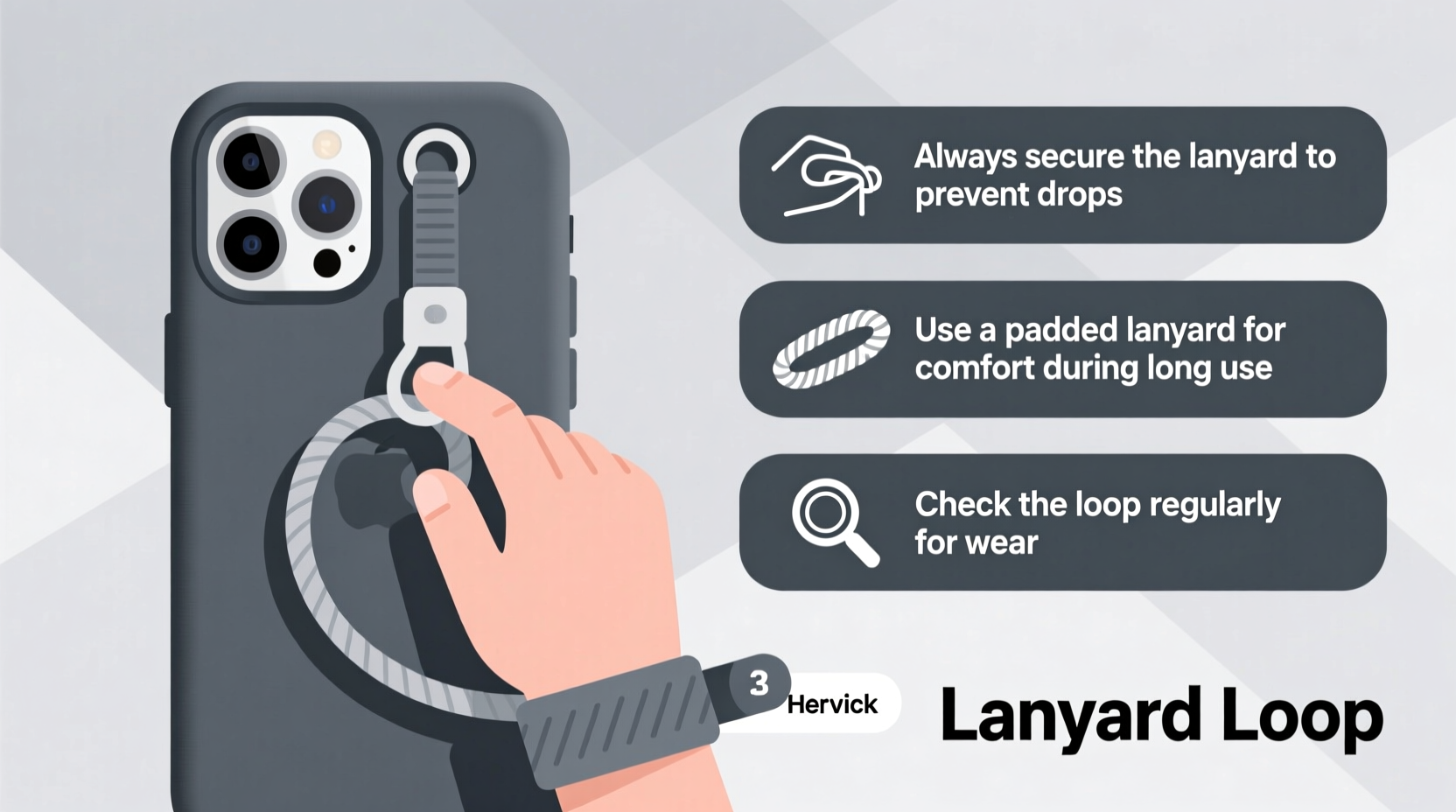 Always secure the lanyard to prevent drops

Use a padded lanyard for comfort during long use

Check the loop regularly for wear

3

Hervick

Lanyard Loop