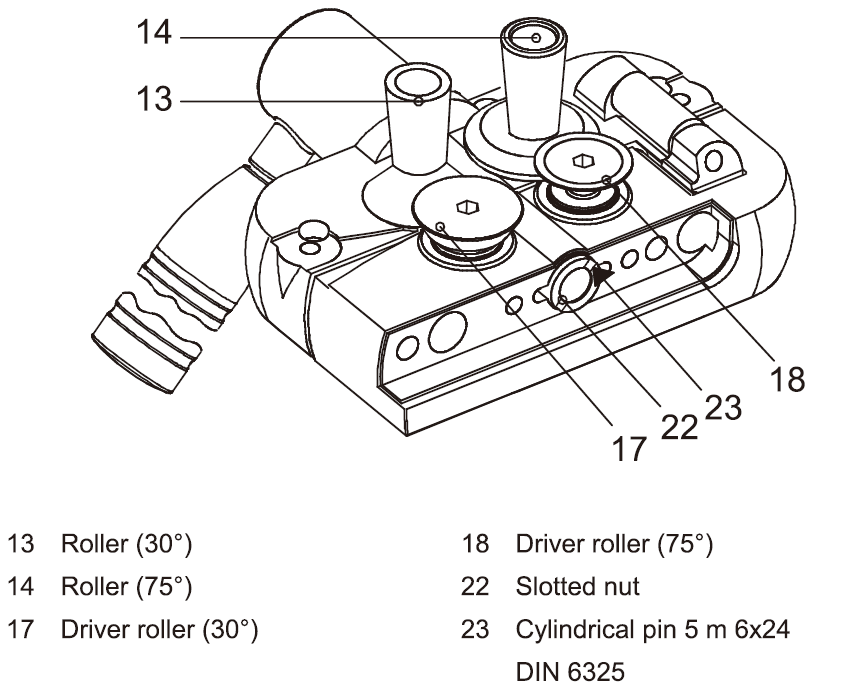 14
13
18
23
22
17

13 Roller (30°)
14 Roller (75°)
17 Driver roller (30°)

18 Driver roller (75°)
22 Slotted nut
23 Cylindrical pin 5 m 6x24 DIN 6325