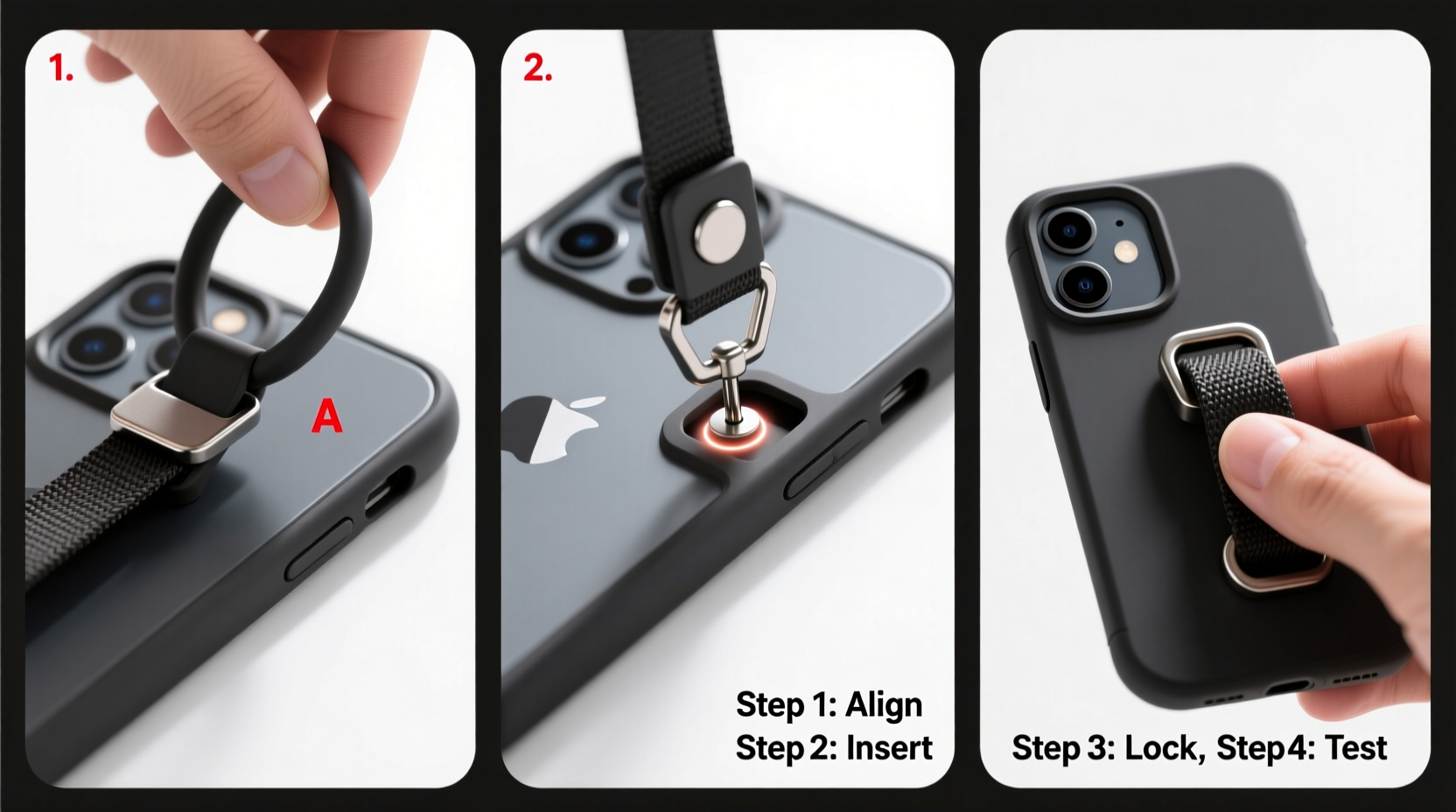 1.

A

2.

Step 1: Align
Step 2: Insert

Step 3: Lock, Step4: Test