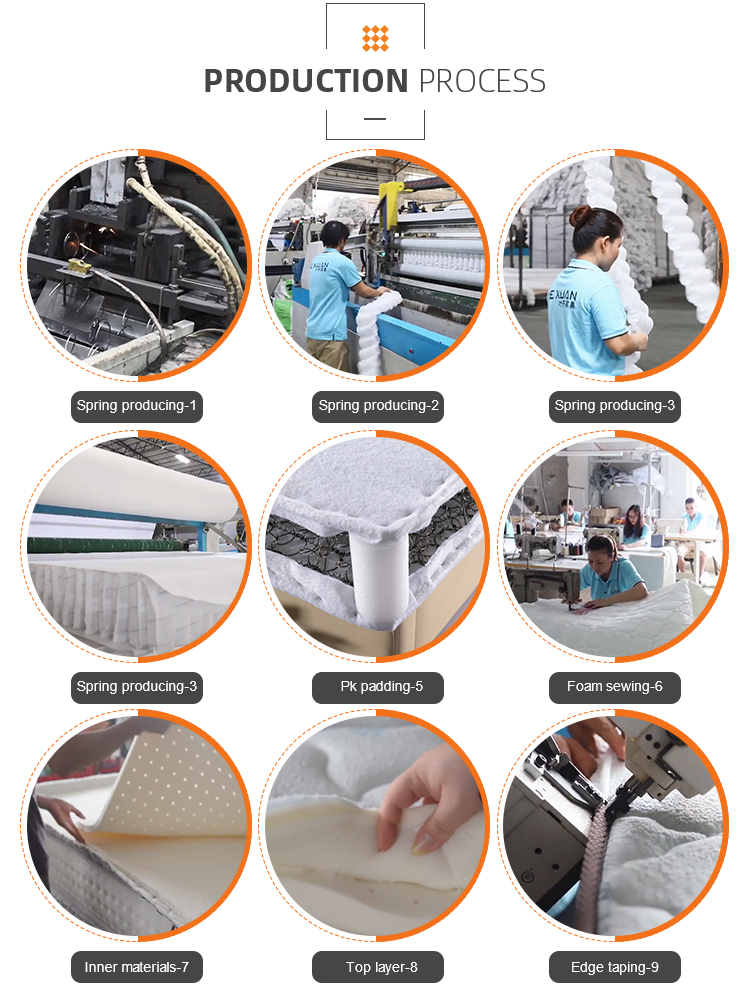 PRODUCTION PROCESS

Spring producing-1

Spring producing-2

Spring producing-3

Spring producing-3

Pk padding-5

Foam sewing-6

Inner materials-7

Top layer-8

Edge taping-9