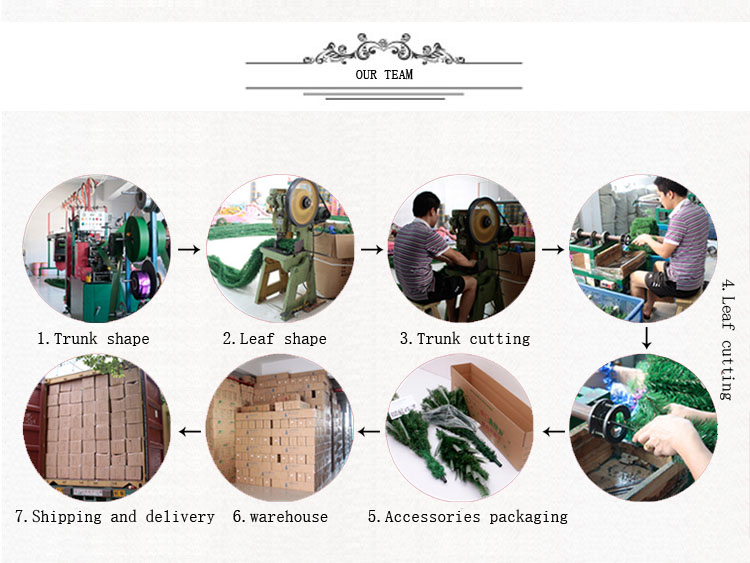 OUR TEAM

1. Trunk shape

2. Leaf shape

3. Trunk cutting

4. Leaf cutting

5. Accessories packaging

6. warehouse

7. Shipping and delivery