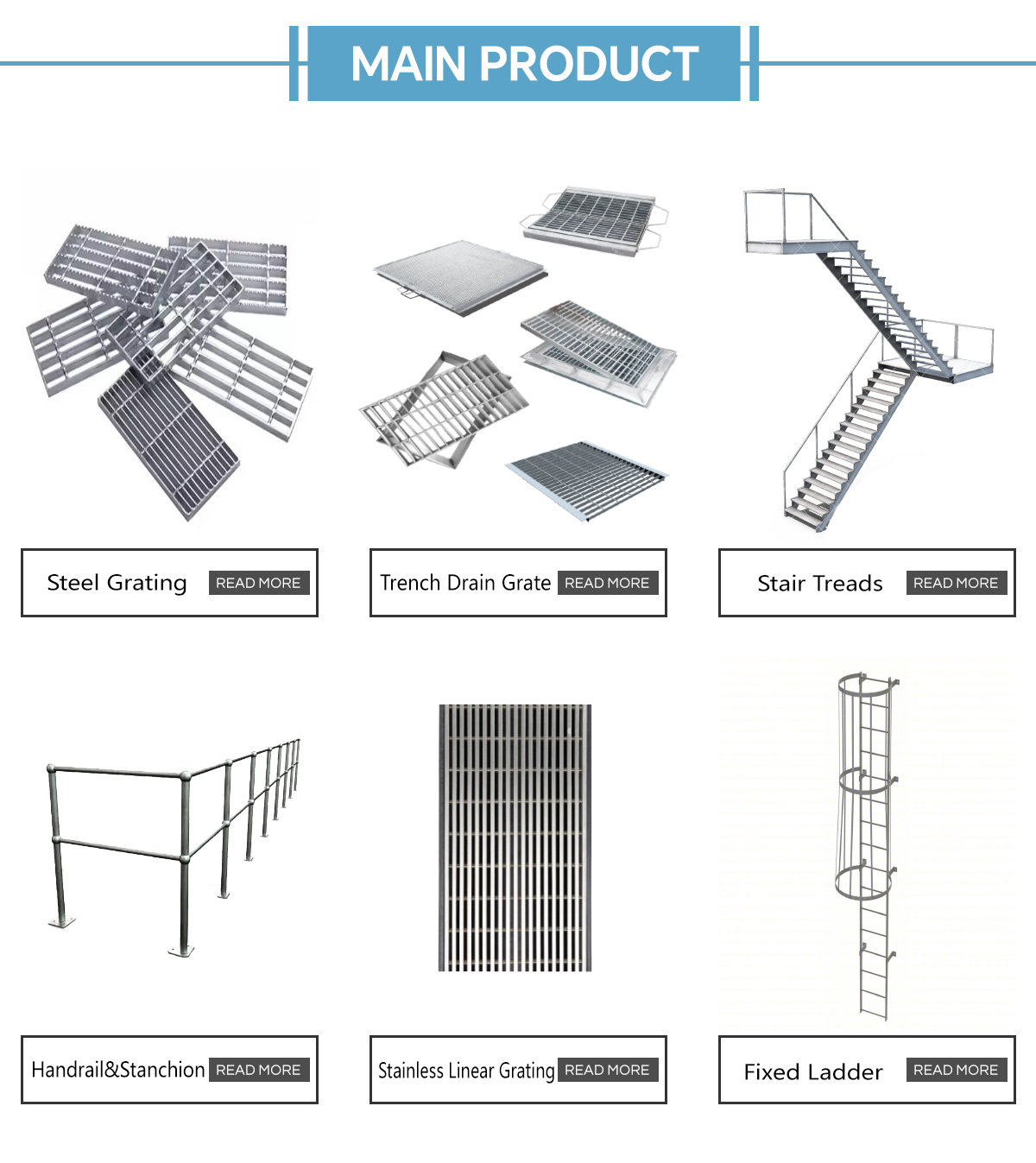 MAIN PRODUCT

Steel Grating READ MORE

Trench Drain Grate READ MORE

Stair Treads READ MORE

Handrail&Stanchion READ MORE

Stainless Linear Grating READ MORE

Fixed Ladder READ MORE